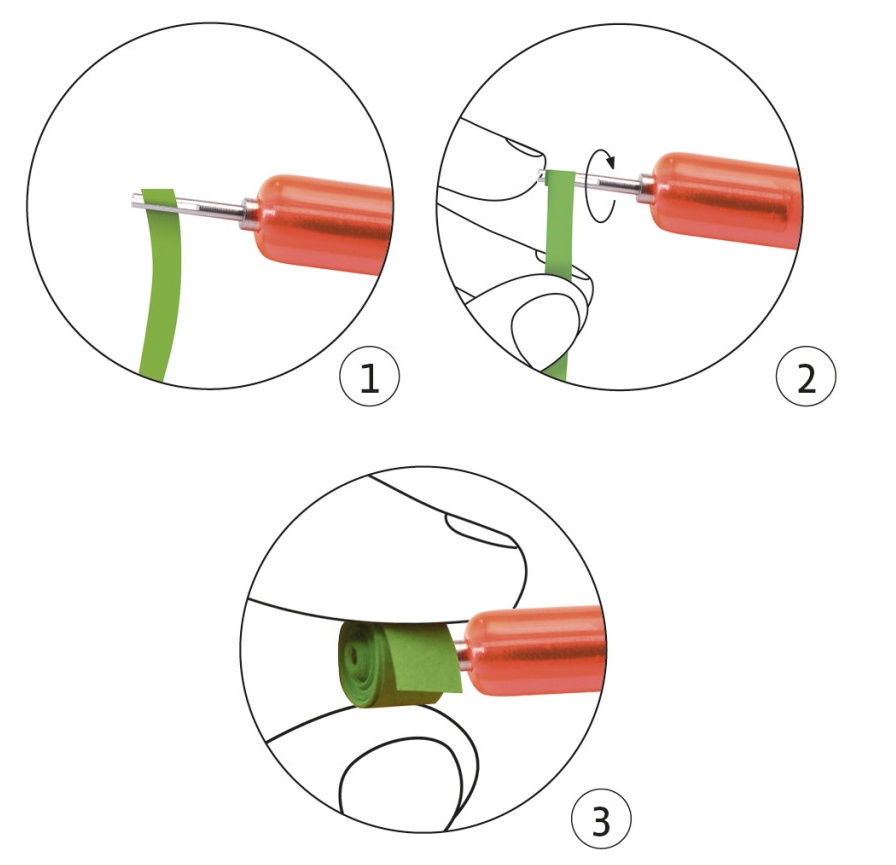 1

2

3