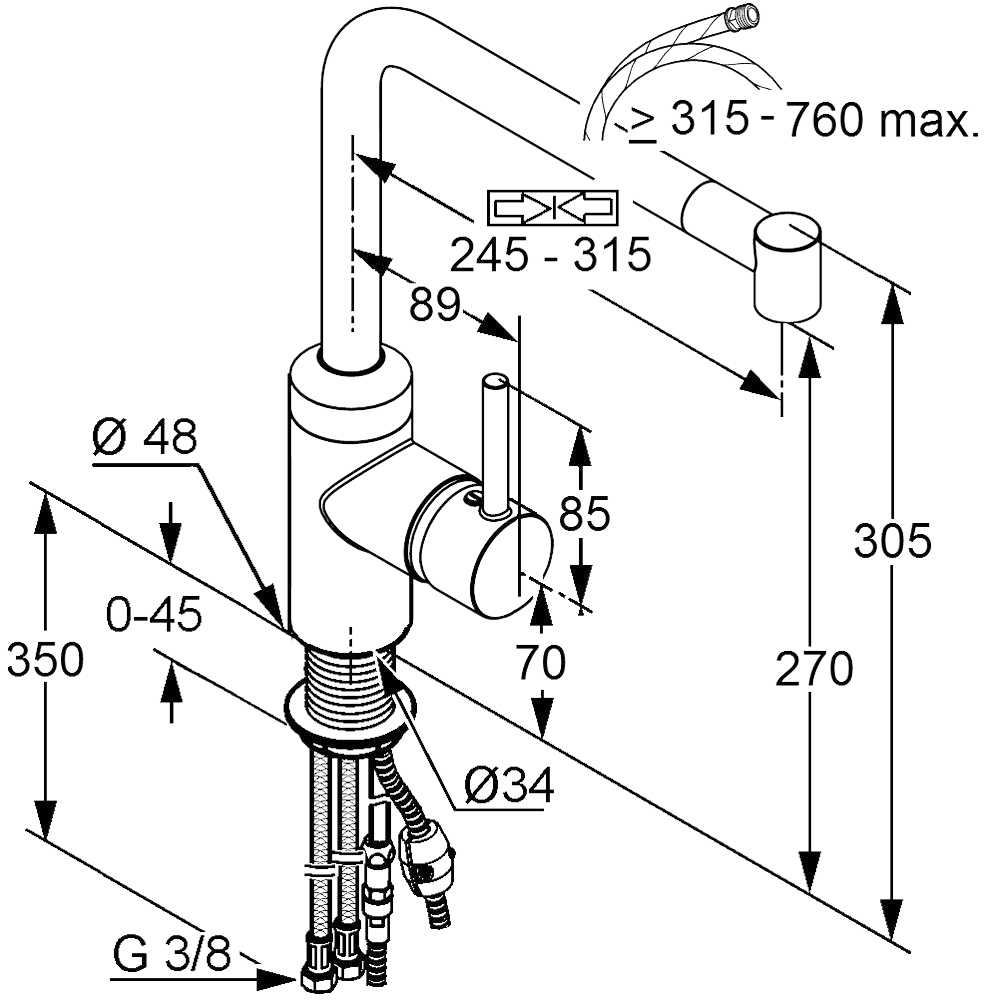 $\geq$ 315 - 760 max.

245 - 315

89

Ø 48

85

305

0-45

350

70

270

Ø34

G 3/8