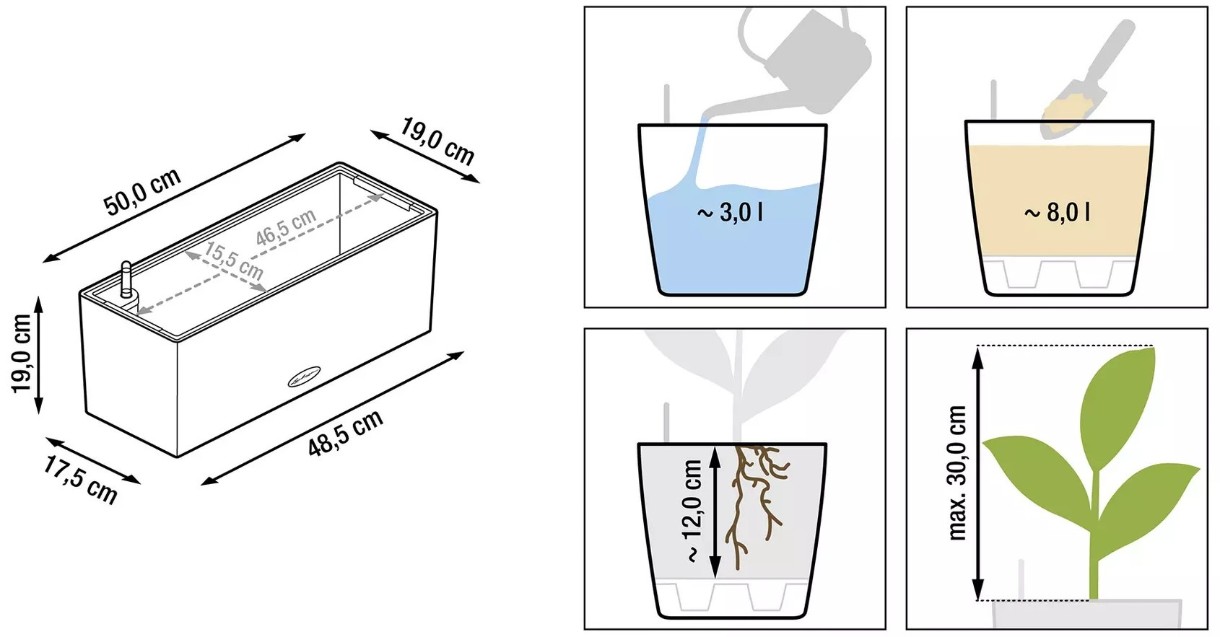 50,0 cm
19,0 cm
46,5 cm
15,5 cm
19,0 cm
17,5 cm
48,5 cm

~ 3,0 l
~ 8,0 l
~ 12,0 cm
max. 30,0 cm