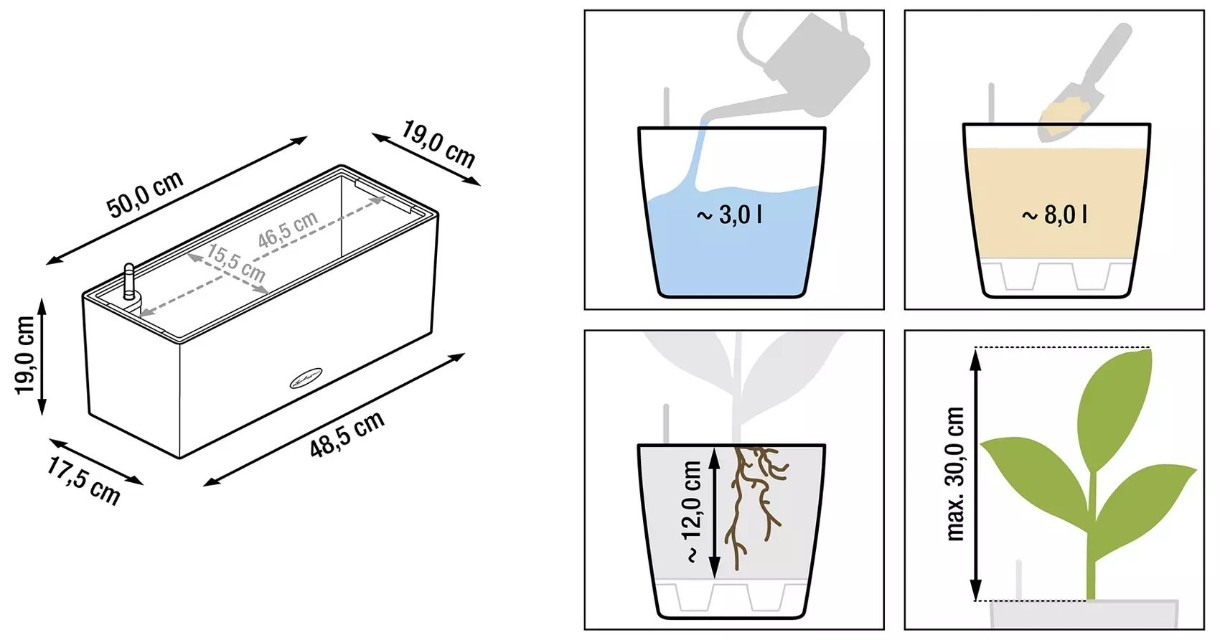 50,0 cm

19,0 cm

46,5 cm

15,5 cm

19,0 cm

17,5 cm

48,5 cm

~ 3,0 l

~ 8,0 l

~ 12,0 cm

max. 30,0 cm