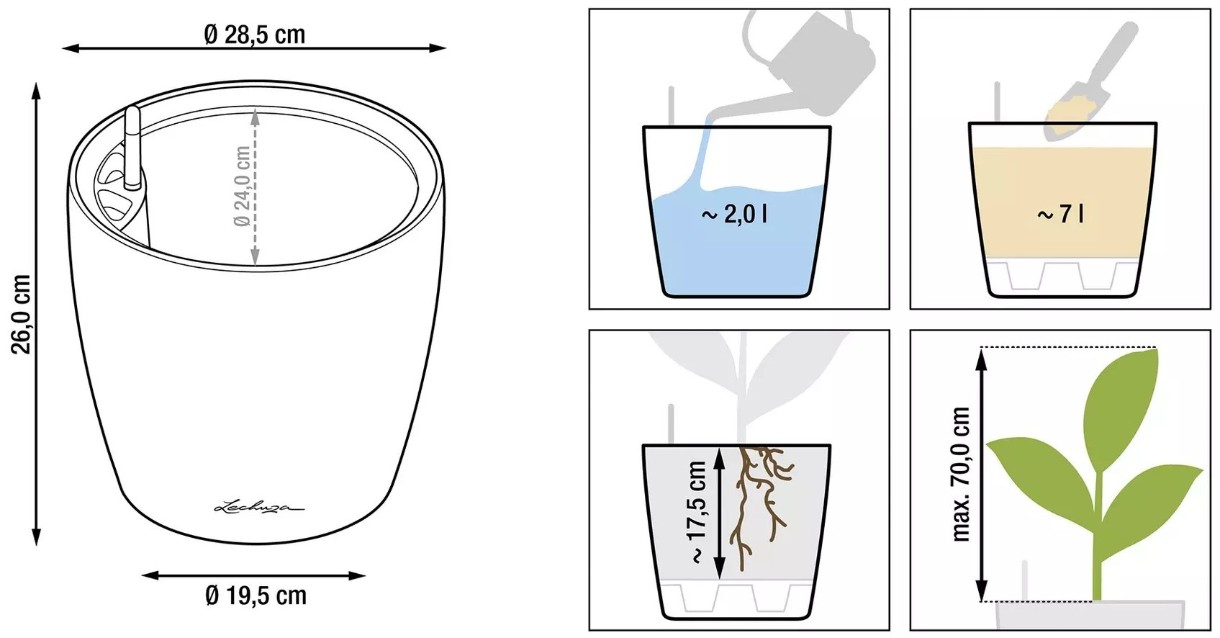 Ø 28,5 cm

26,0 cm

Ø 24,0 cm

Lechuza

Ø 19,5 cm

~ 2,0 l

~ 7 l

~ 17,5 cm

max. 70,0 cm