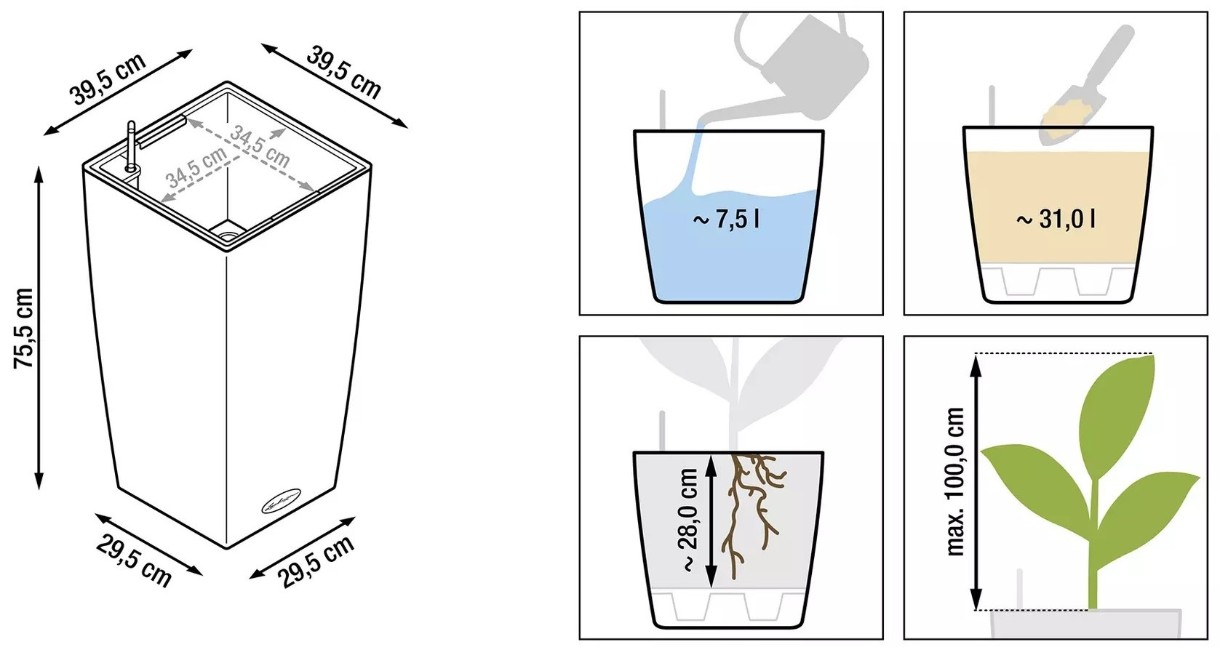 39,5 cm
39,5 cm
34,5 cm
34,5 cm
75,5 cm
29,5 cm
29,5 cm

~ 7,5 l

~ 31,0 l

~ 28,0 cm

max. 100,0 cm