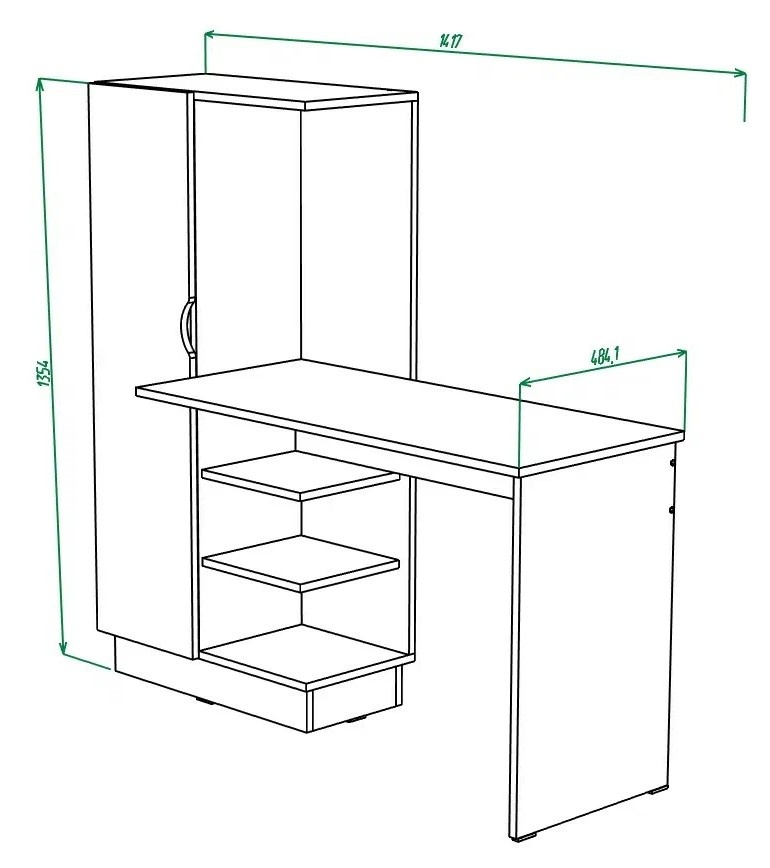 1417

1354

484.1