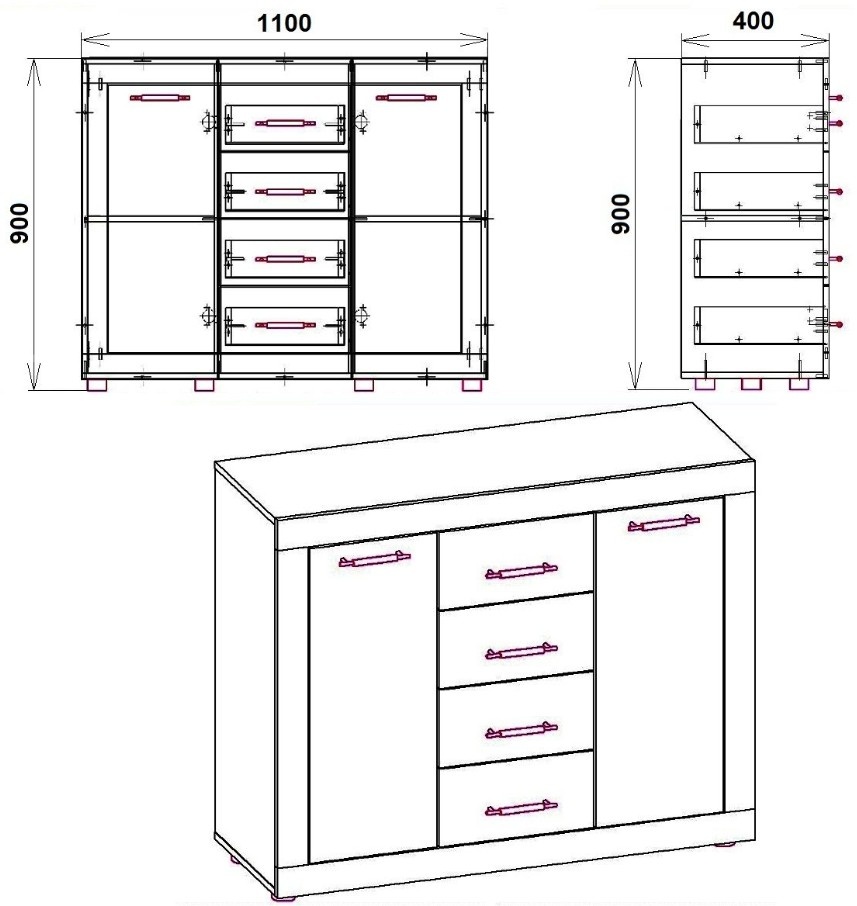 1100

900

400

900