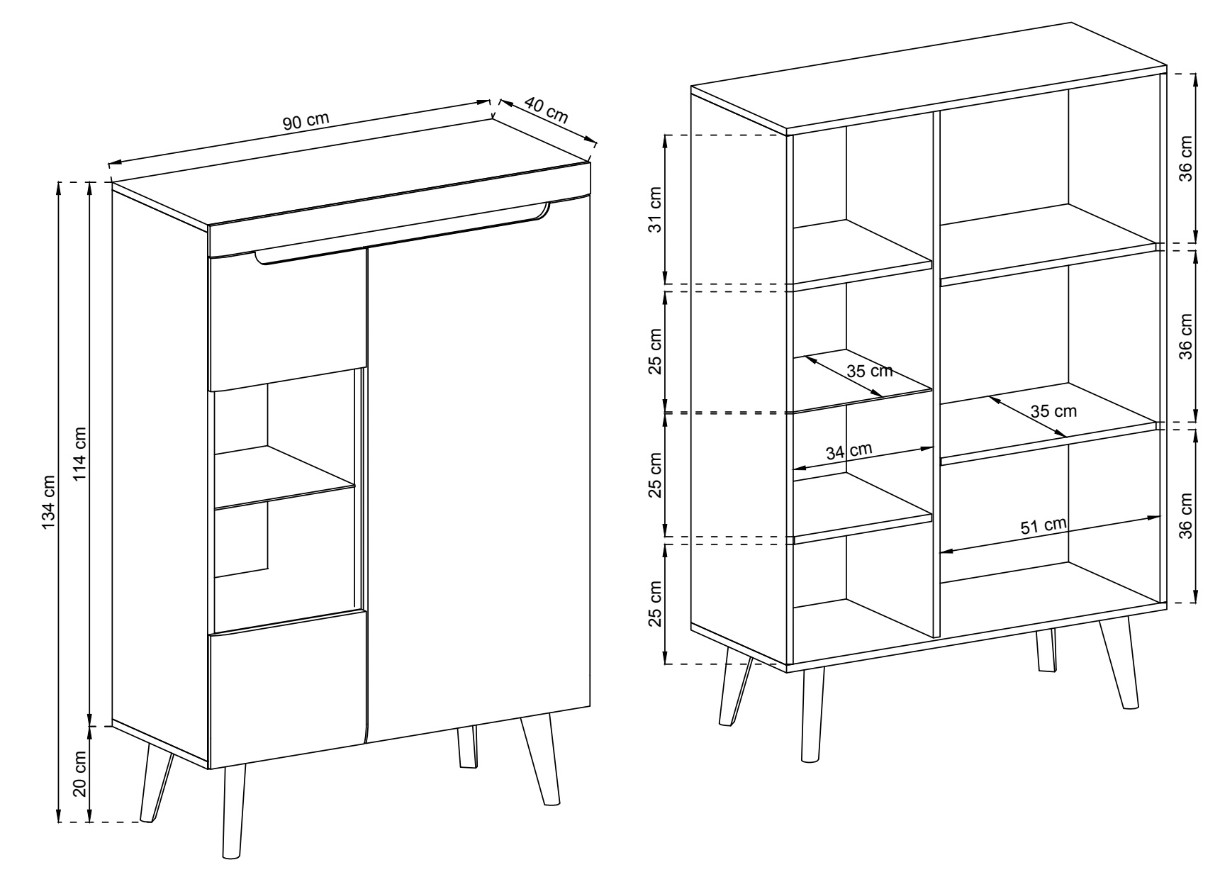 90 cm
40 cm
134 cm
114 cm
20 cm
31 cm
25 cm
25 cm
25 cm
35 cm
34 cm
35 cm
51 cm
36 cm
36 cm
36 cm