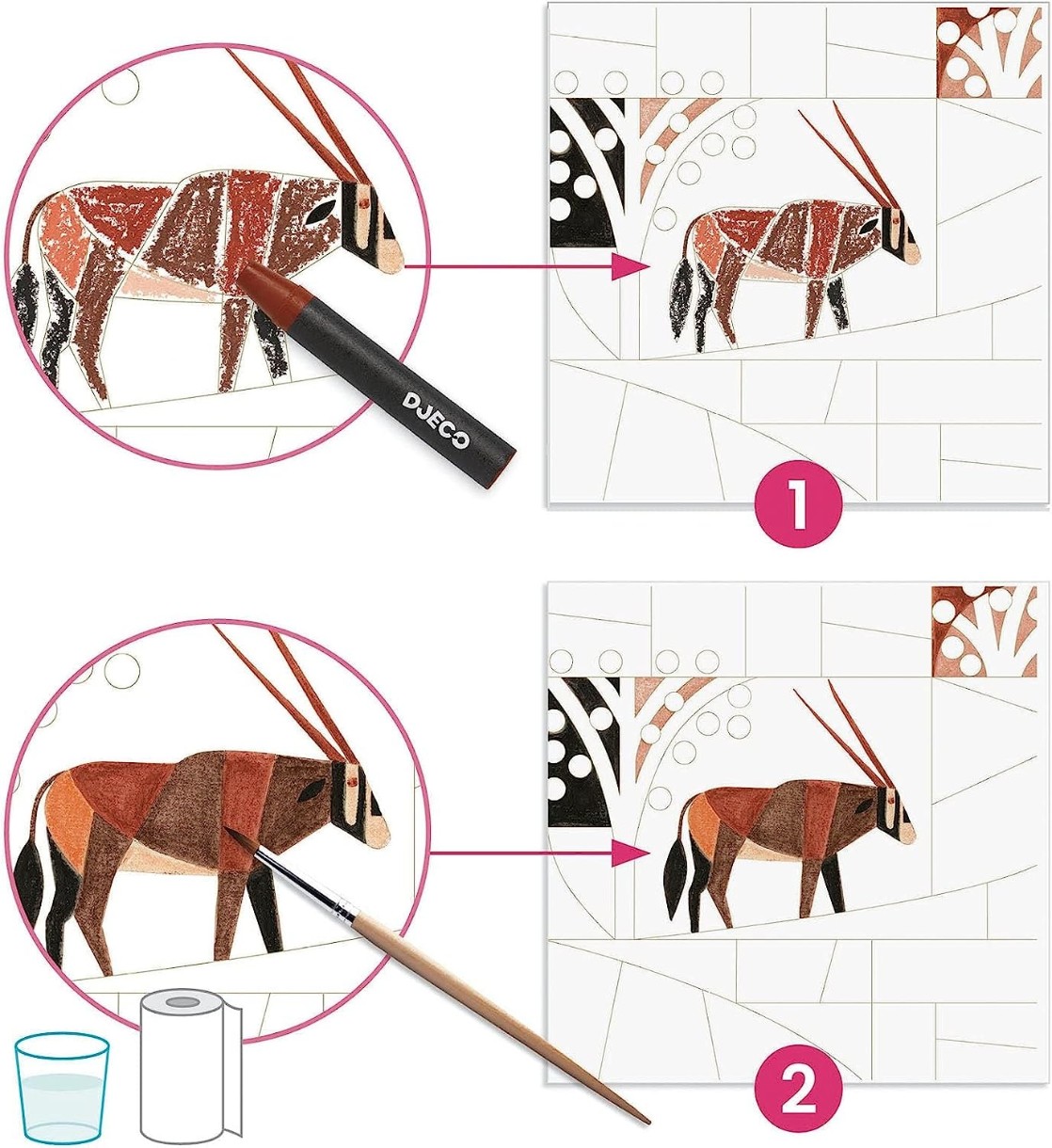 DJECO

1

2