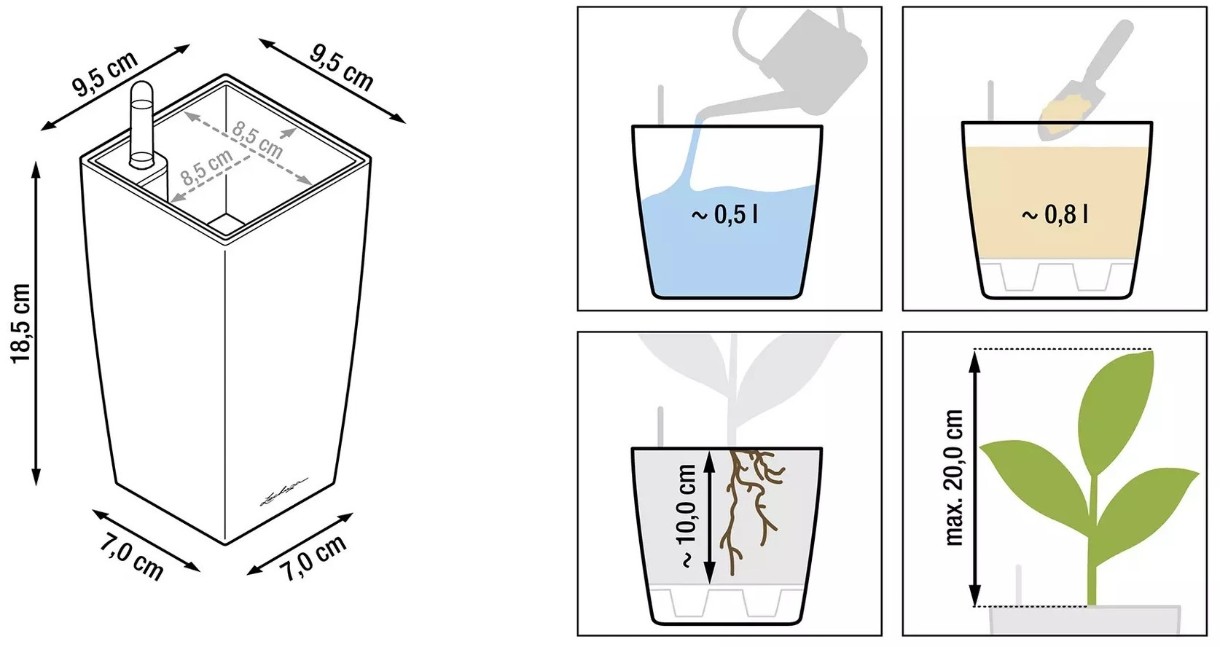 9,5 cm
9,5 cm
8,5 cm
8,5 cm
18,5 cm
7,0 cm
7,0 cm

~ 0,5 l

~ 0,8 l

~ 10,0 cm

max. 20,0 cm