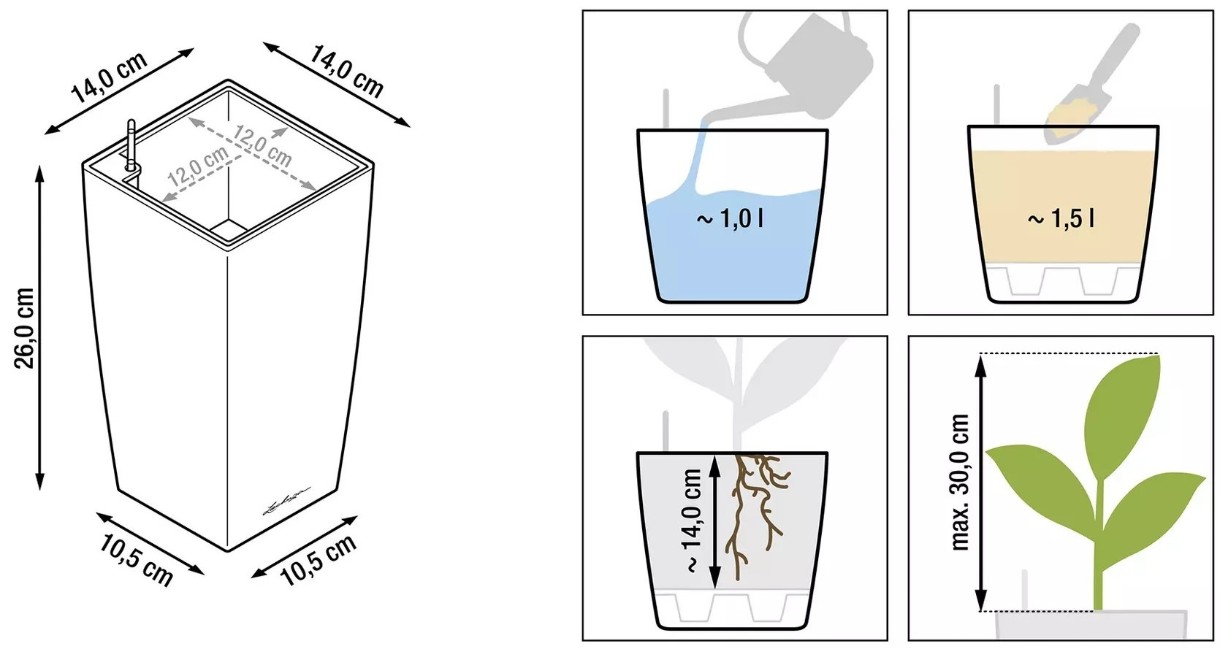 14,0 cm

14,0 cm

12,0 cm

12,0 cm

26,0 cm

10,5 cm

10,5 cm

~ 1,0 l

~ 1,5 l

~ 14,0 cm

max. 30,0 cm