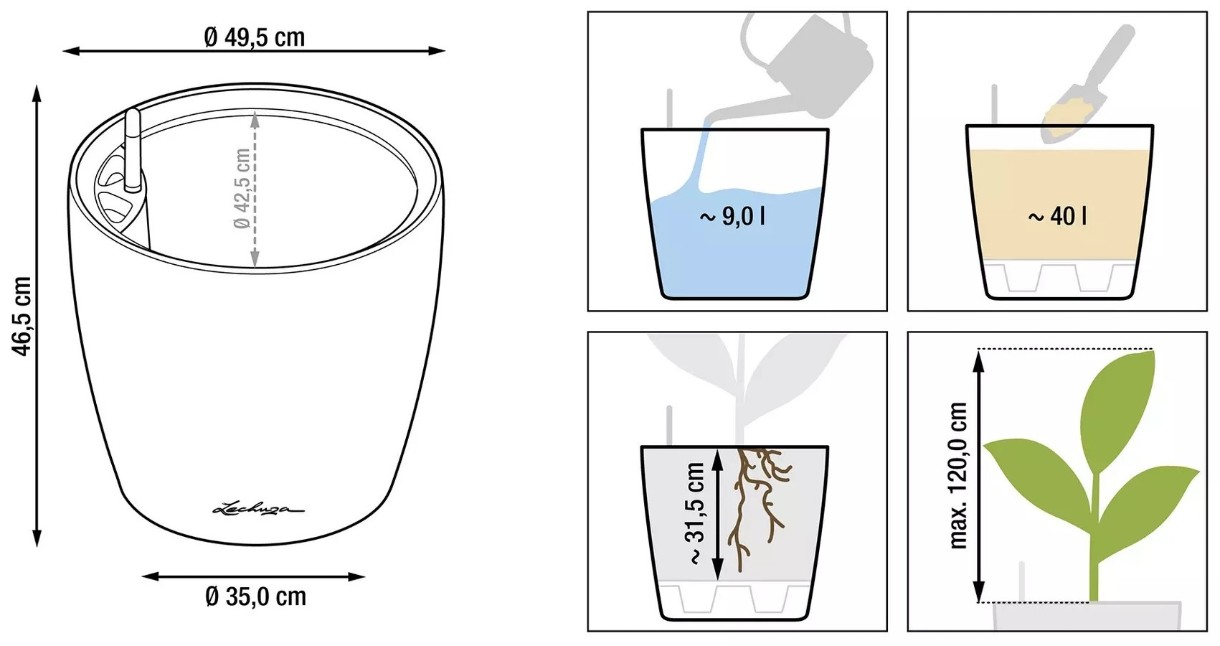 Ø 49,5 cm
46,5 cm
Ø 42,5 cm
Lechuza
Ø 35,0 cm
~ 9,0 l
~ 40 l
~ 31,5 cm
max. 120,0 cm