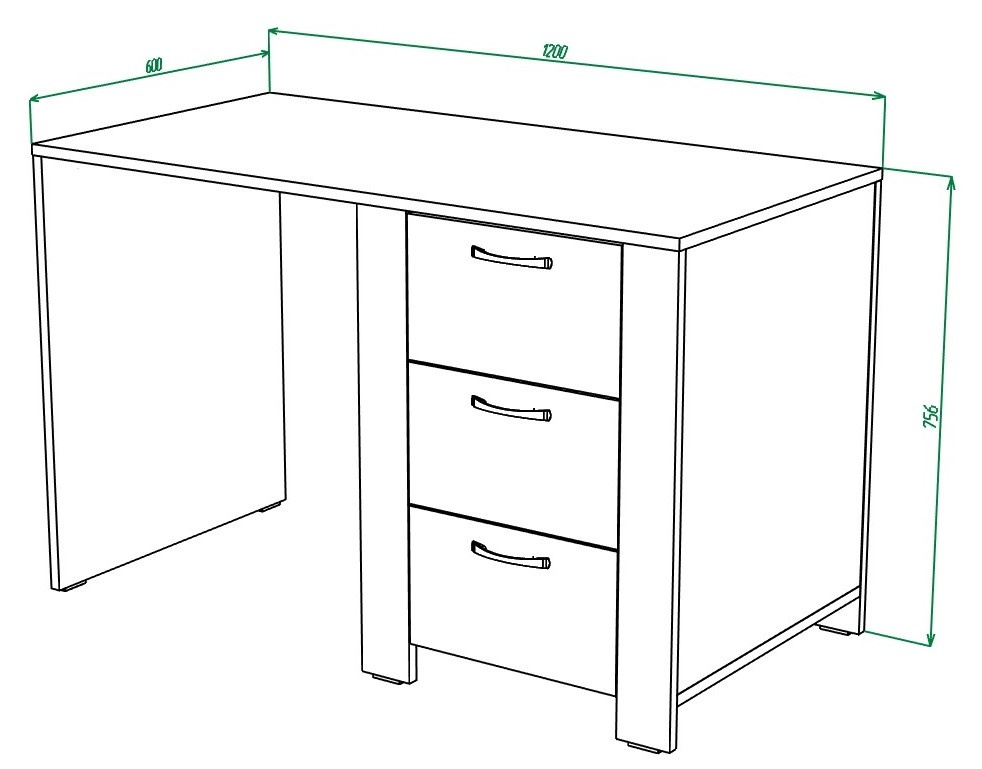 600
1200
756