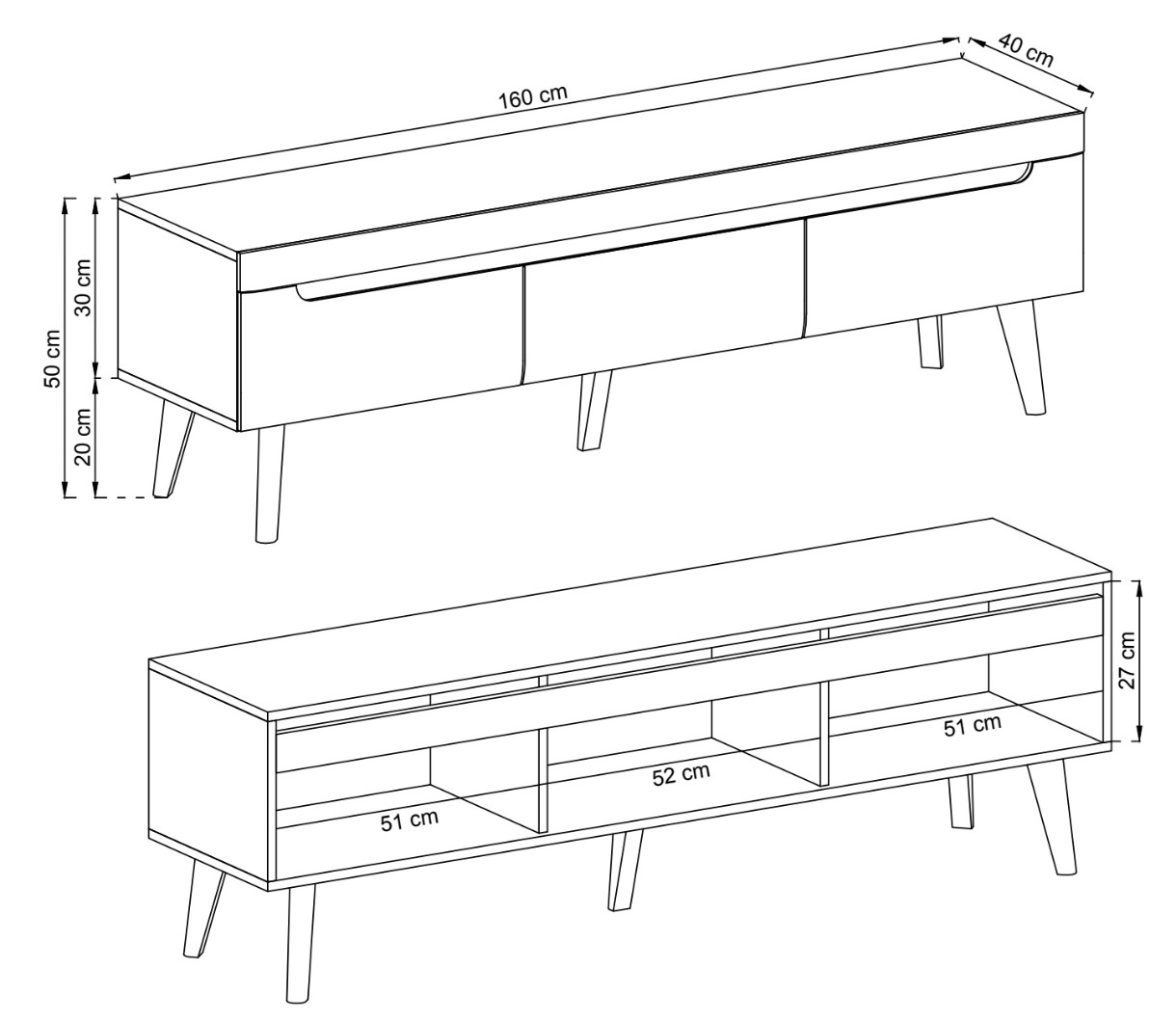 160 cm
40 cm
50 cm
30 cm
20 cm
27 cm
51 cm
52 cm
51 cm