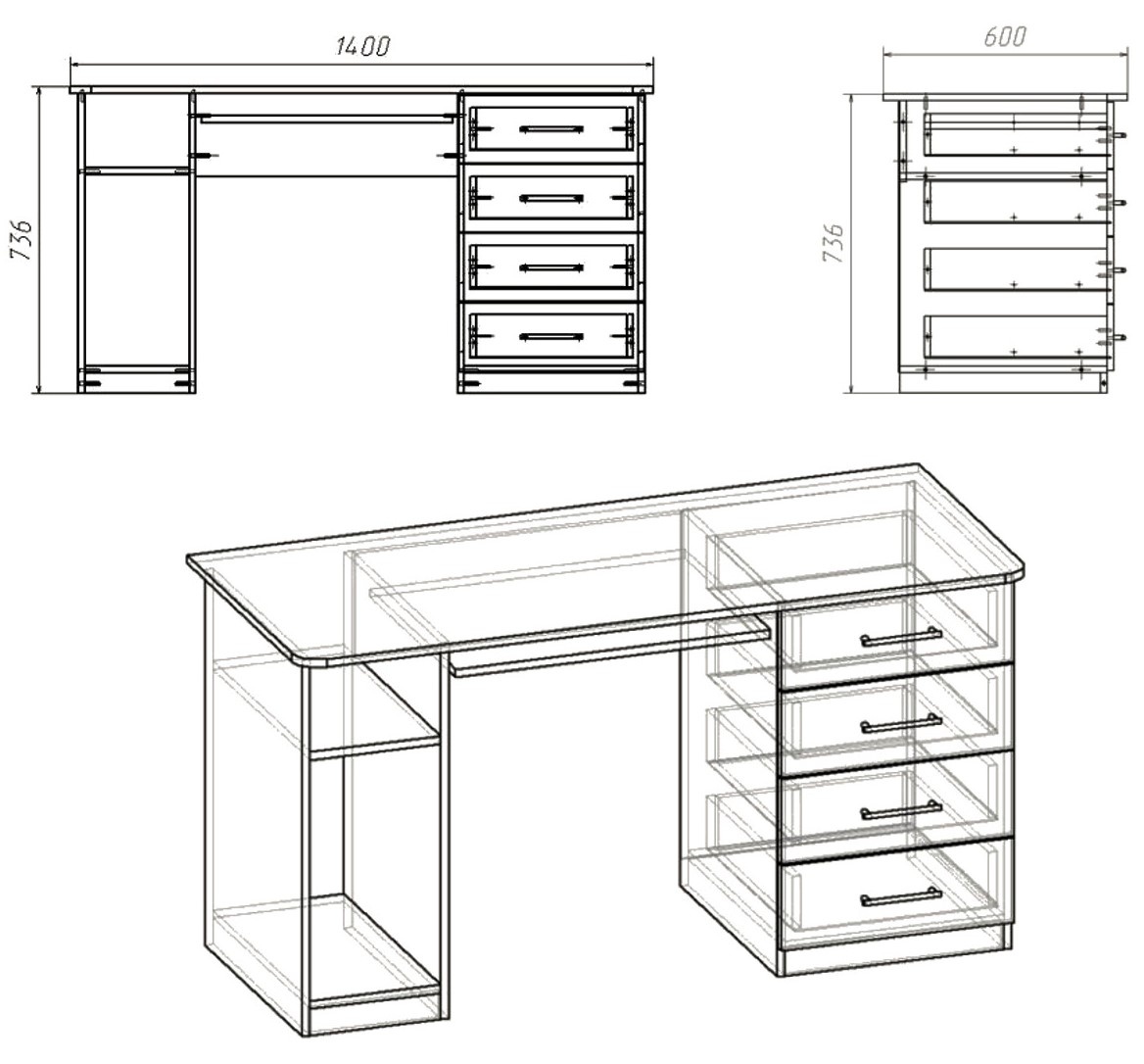 1400
736
600
736