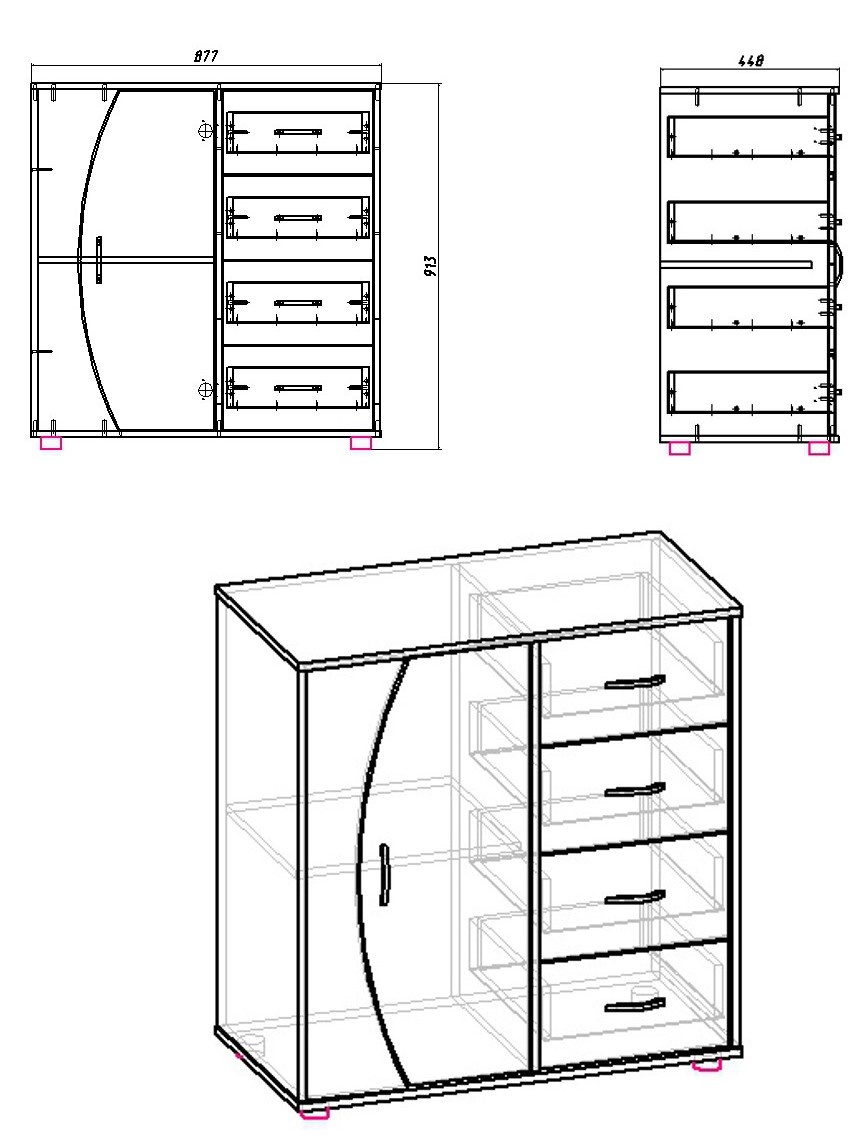 877

913

448