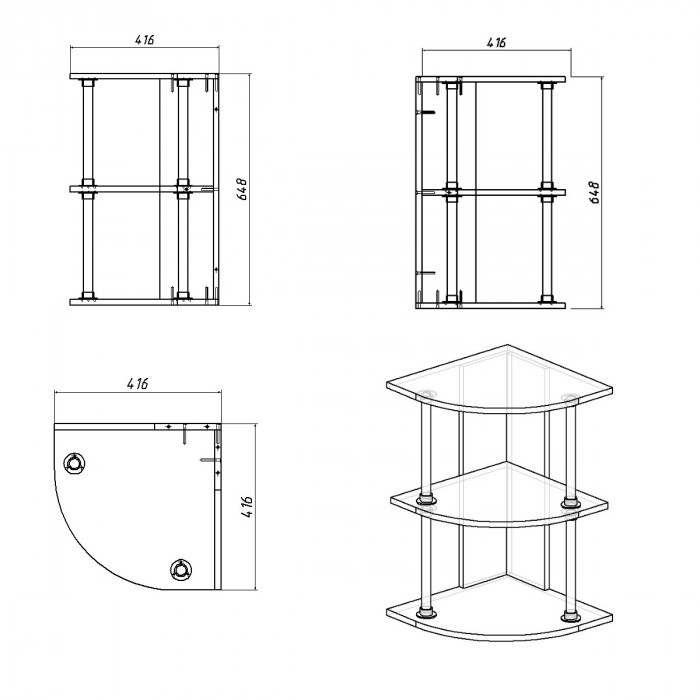 416

648

416

648

416

416