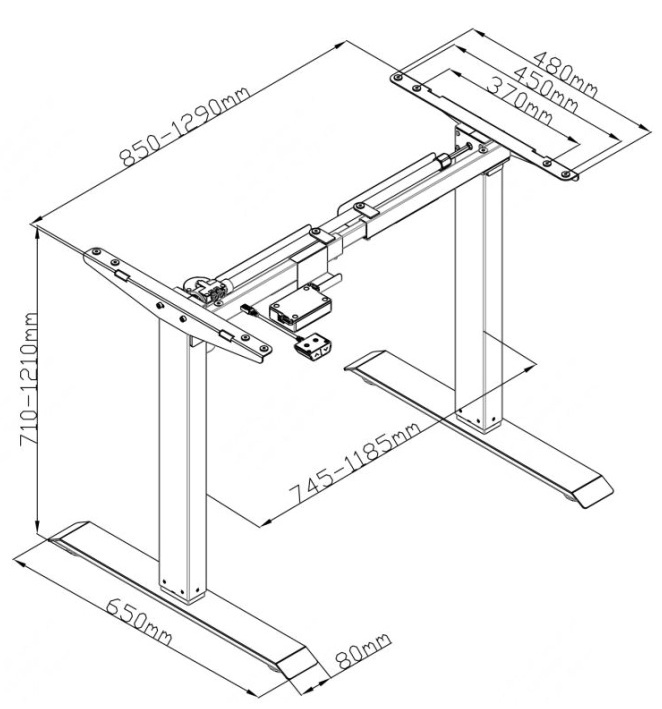 850-1290mm

480mm
450mm
370mm

710-1210mm

745-1185mm

650mm

80mm