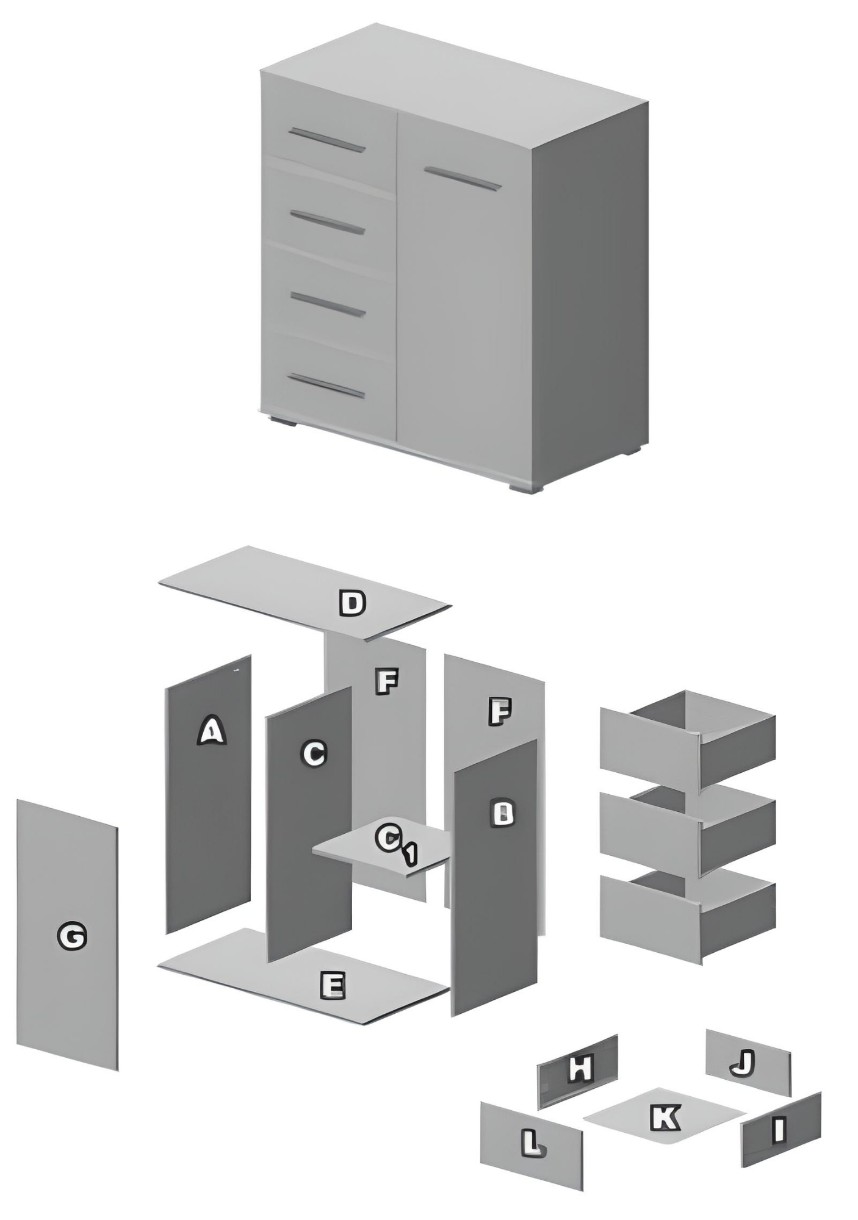 D
F
F
A
C
B
C1
G
E
H
J
K
L
I