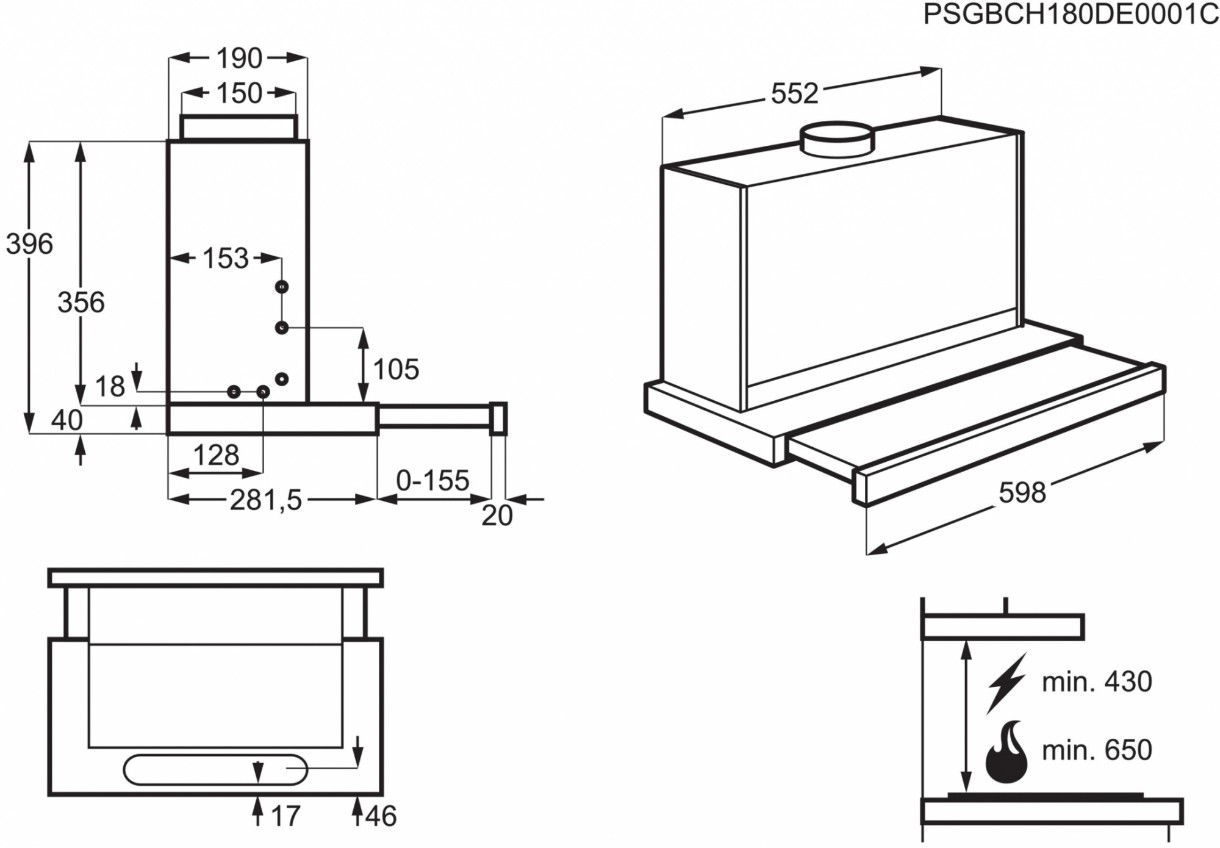 PSGBCH180DE0001C

190
150
396
356
153
105
18
40
128
281,5
0-155
20

552
598

17
46

min. 430
min. 650