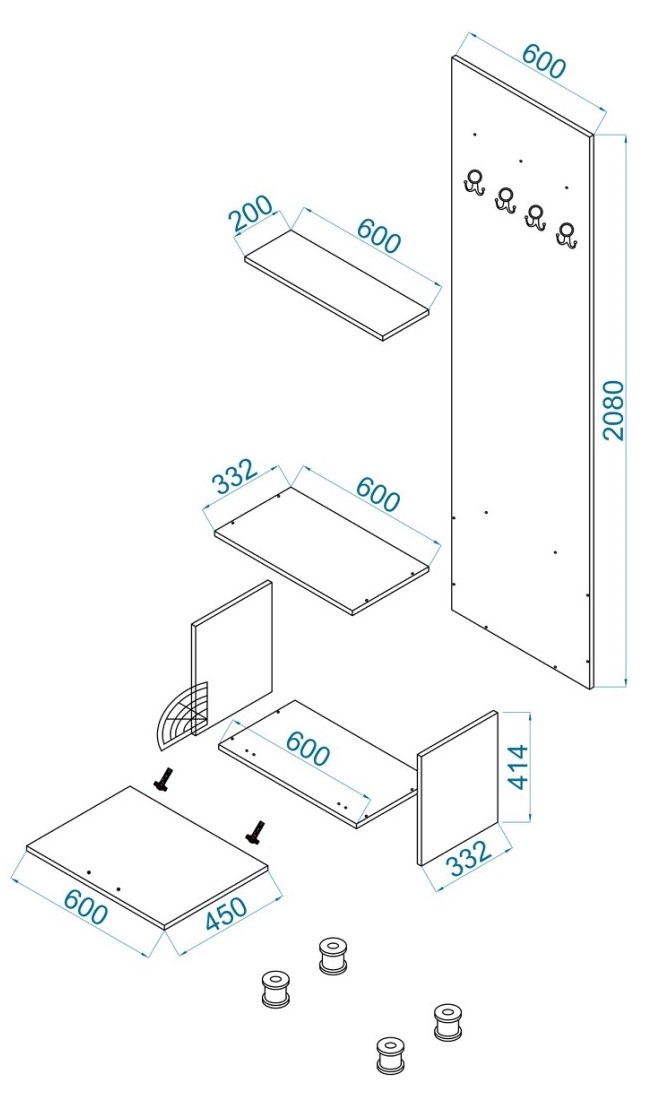 600

200
600

2080

332
600

600
414

332

600
450