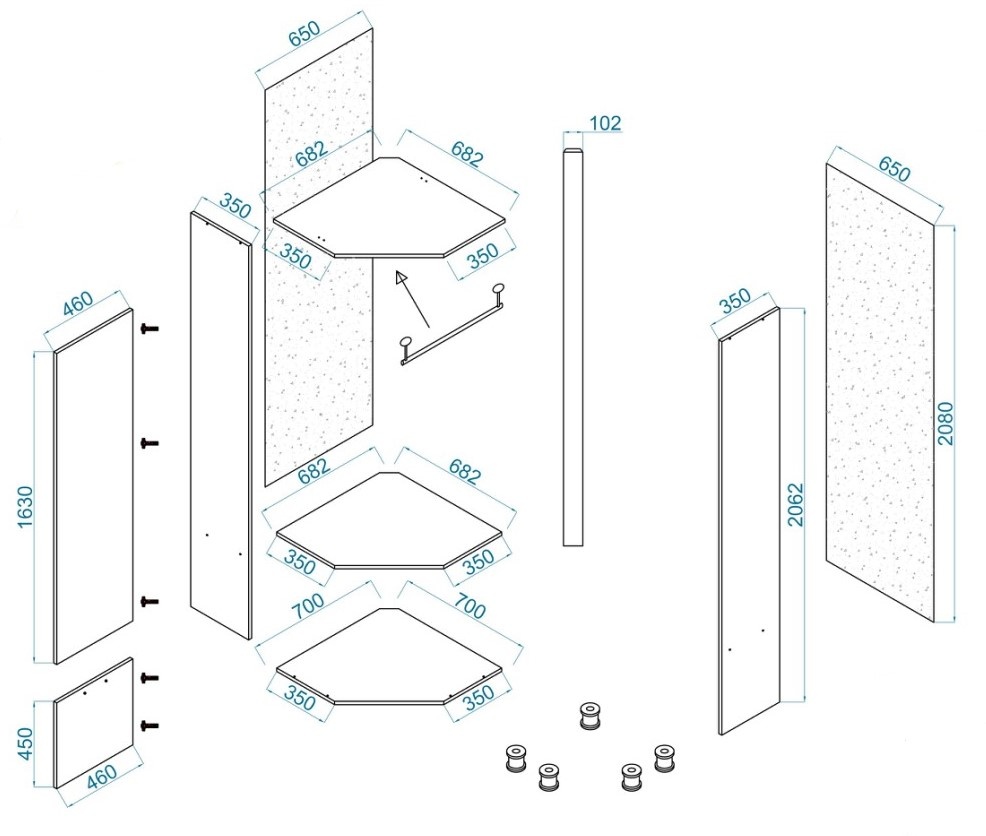 650

682

682

102

650

350

350

350

460

350

2080

1630

682

682

2062

350

350

700

700

350

350

450

460