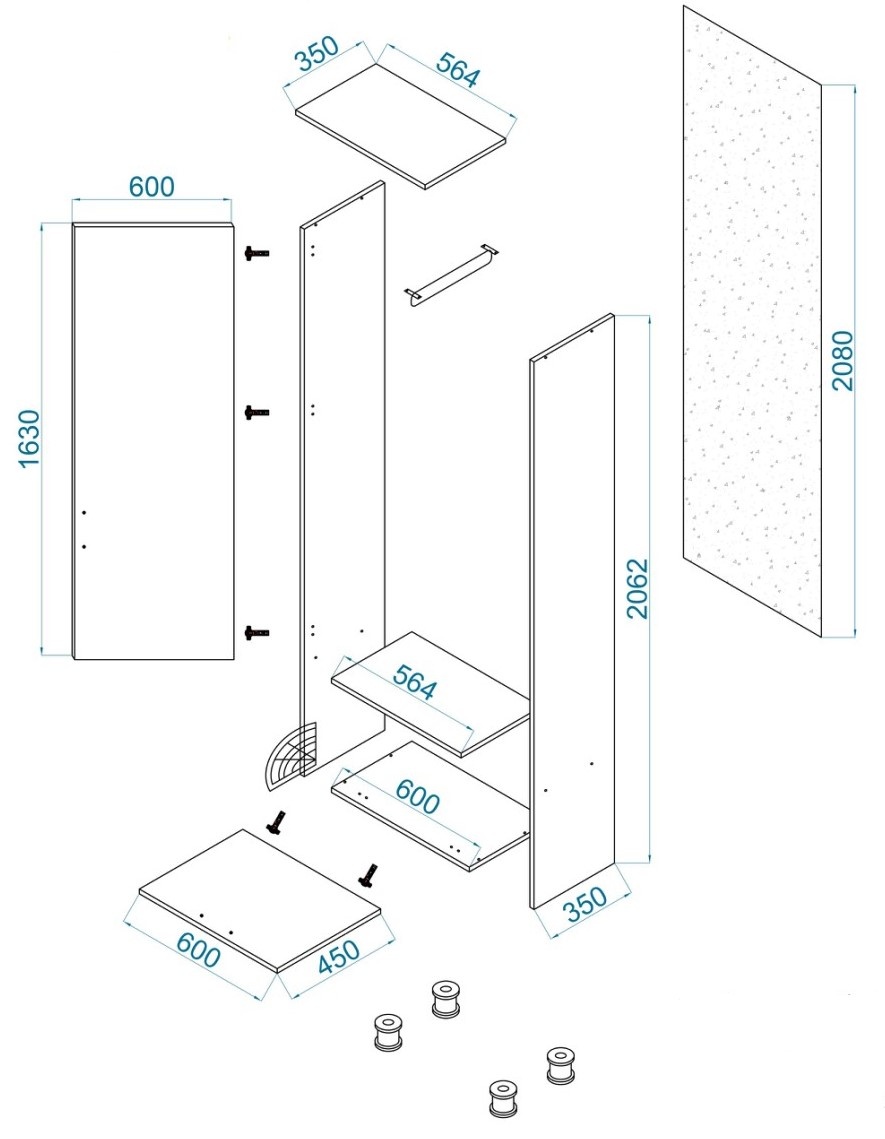 350
564
600
1630
2080
2062
564
600
350
600
450