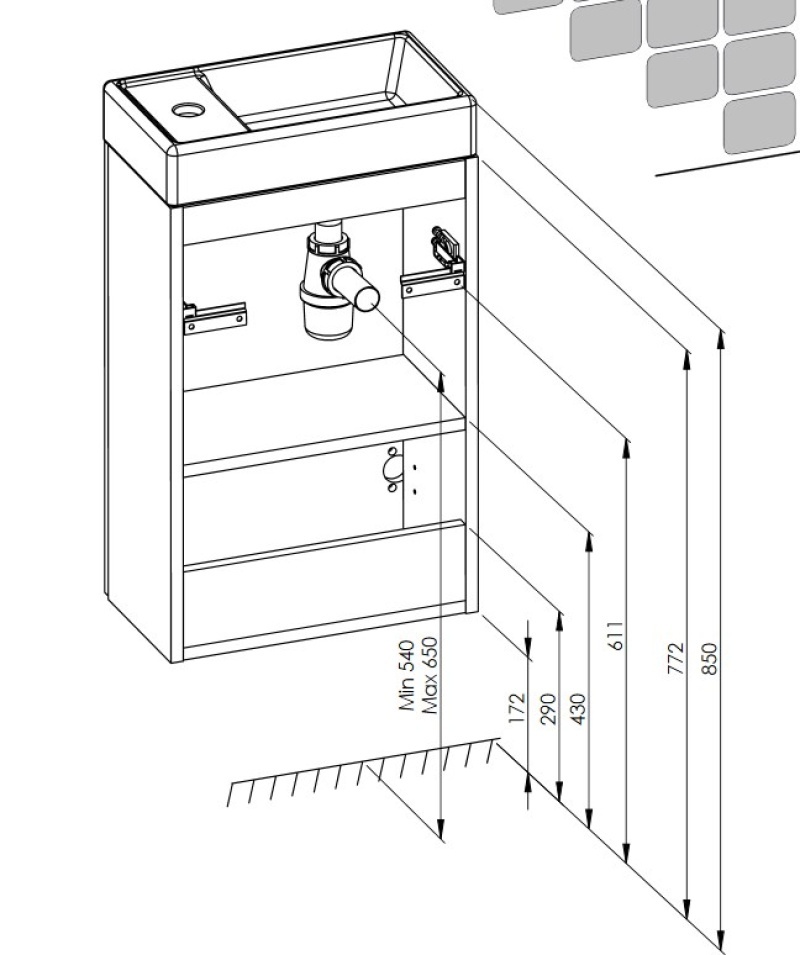 Min 540
Max 650
172
290
430
611
772
850