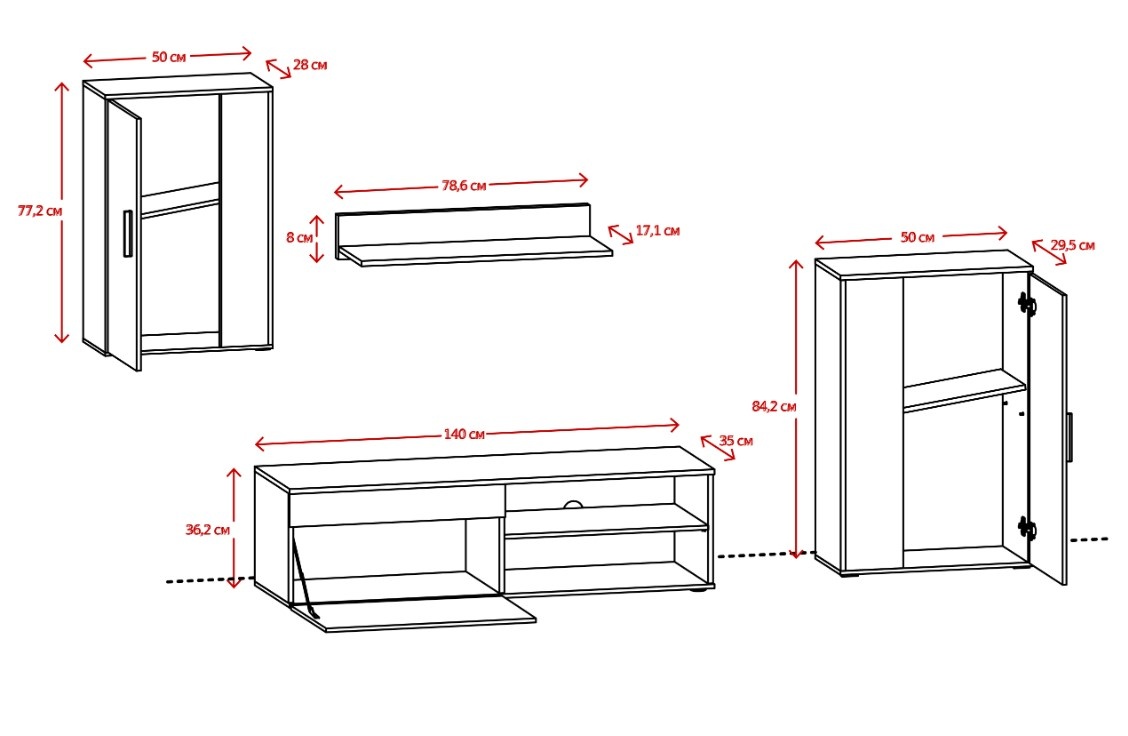 50 см
28 см
77,2 см
78,6 см
8 см
17,1 см
50 см
29,5 см
84,2 см
140 см
35 см
36,2 см