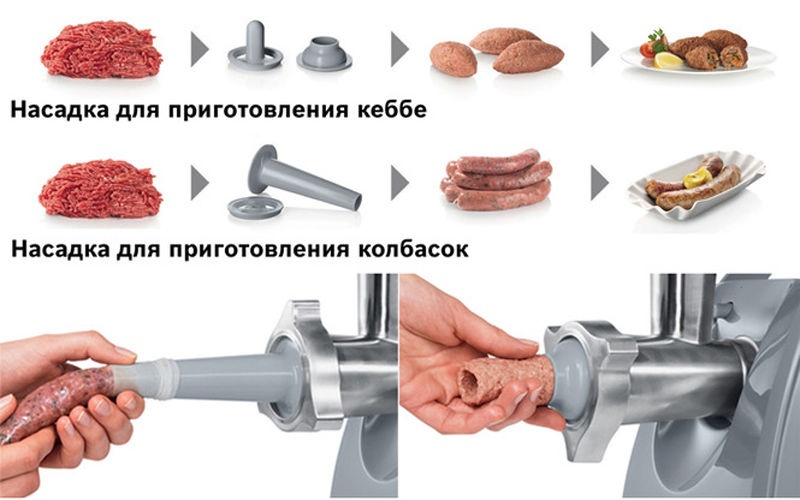 Насадка для приготовления кеббе

Насадка для приготовления колбасок