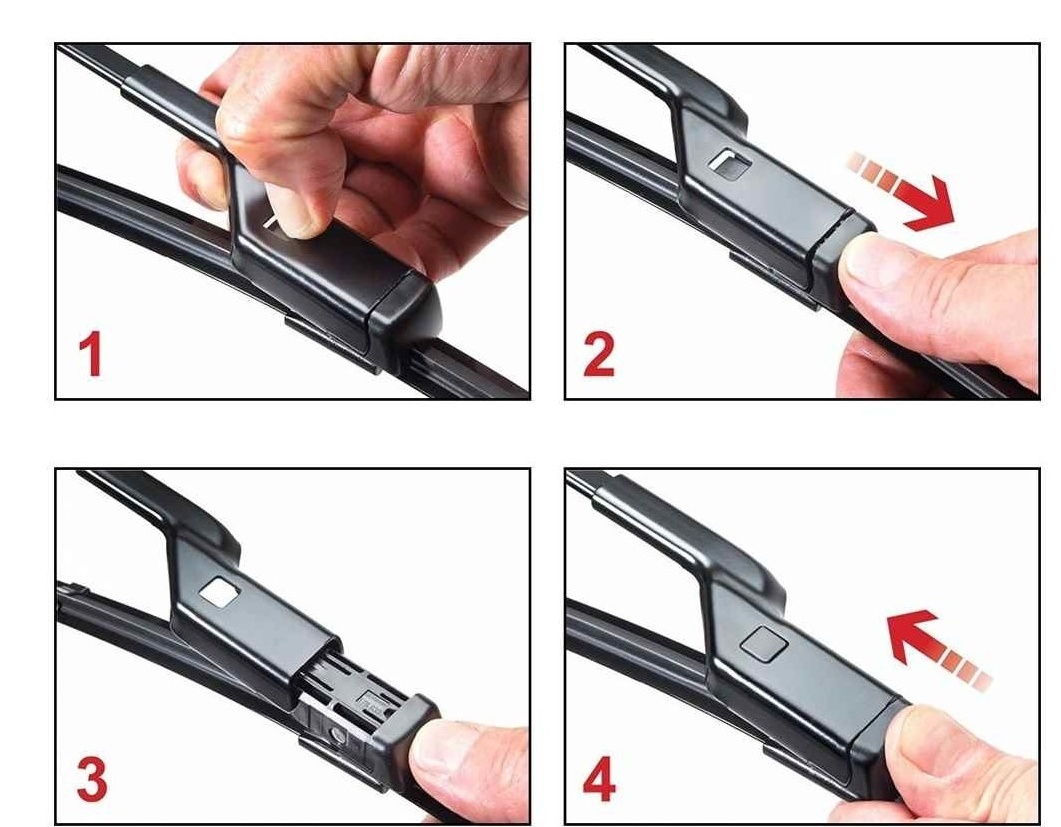 1

2

3

4