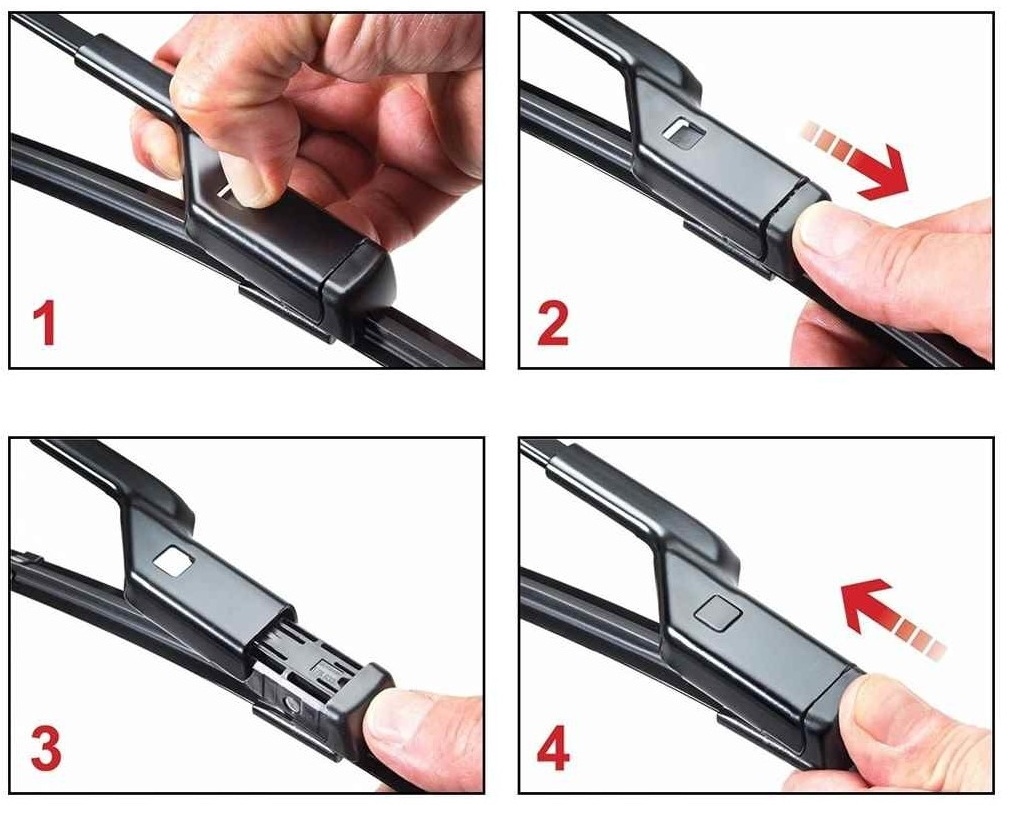 1

2

3

4