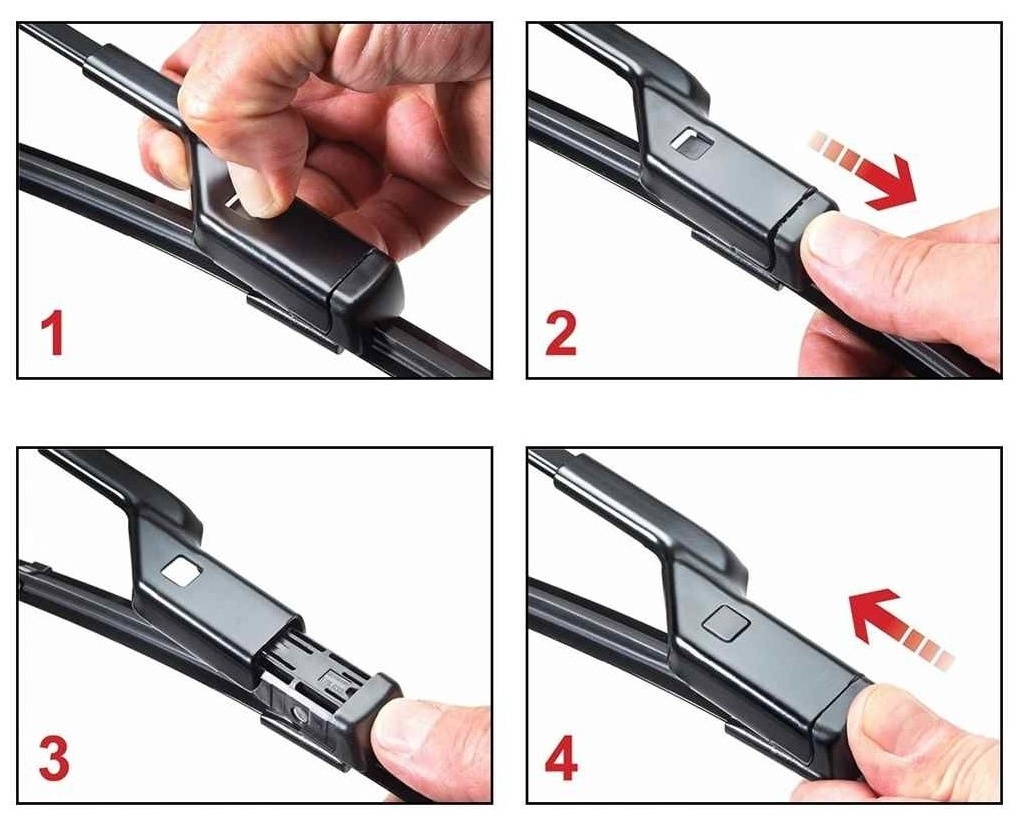 1

2

3

4