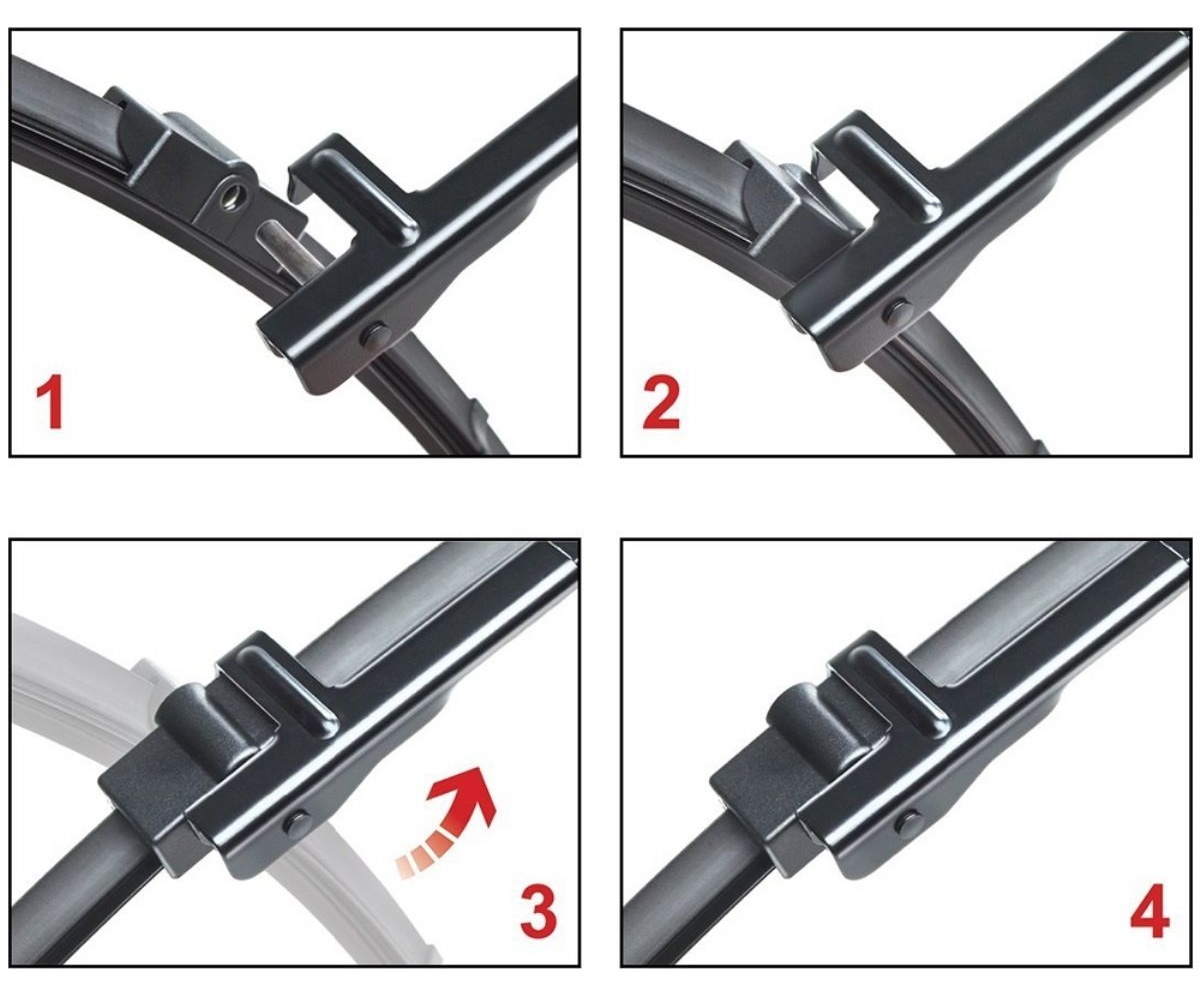 1

2

3

4