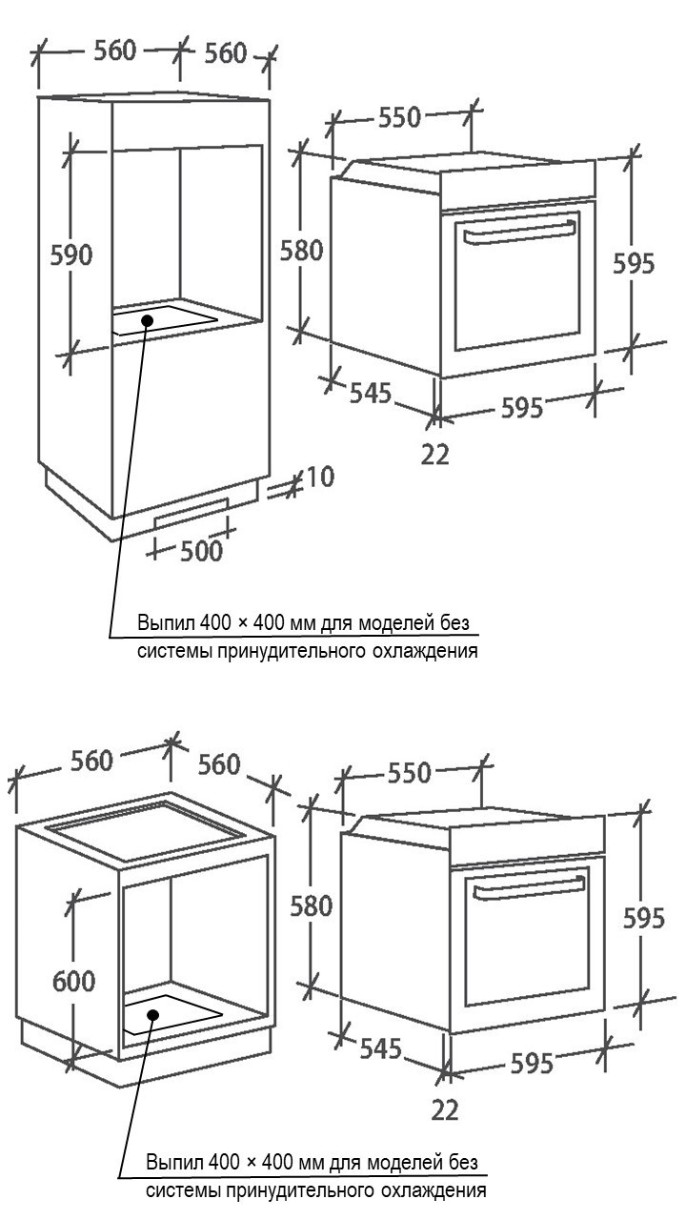 560 560

590

10

500

550

580

595

545

595

22

Выпил 400 × 400 мм для моделей без системы принудительного охлаждения

560 560

600

550

580

595

545

595

22

Выпил 400 × 400 мм для моделей без системы принудительного охлаждения