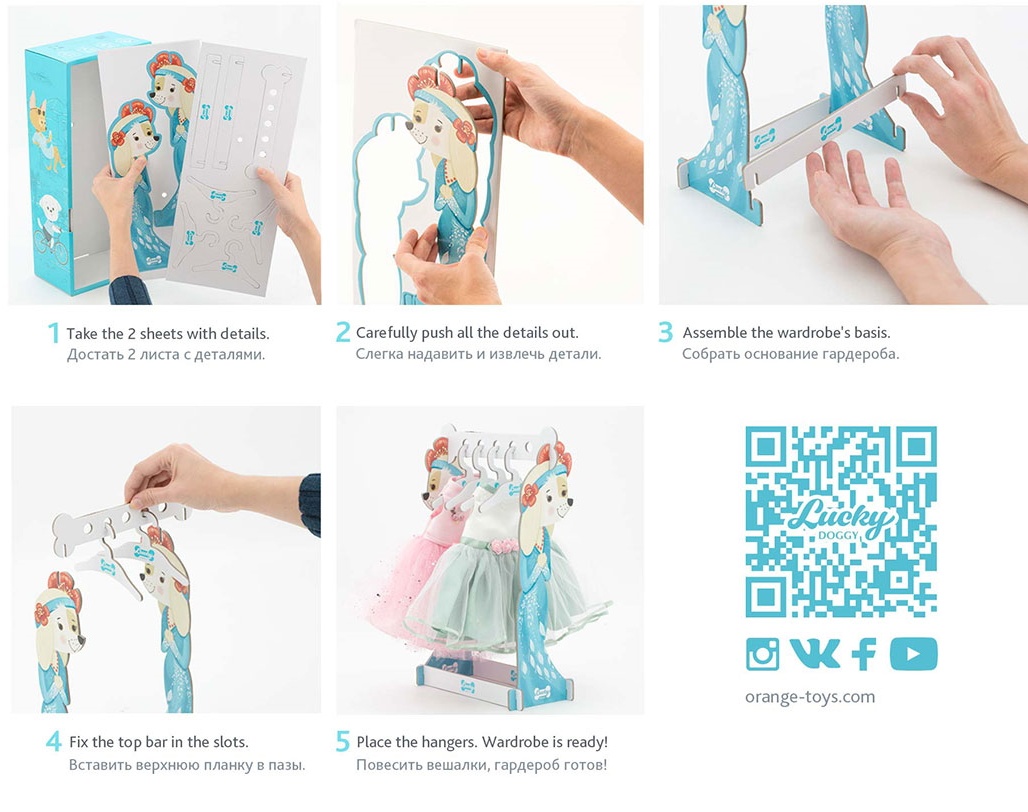 1 Take the 2 sheets with details.
Достать 2 листа с деталями.

2 Carefully push all the details out.
Слегка надавить и извлечь детали.

3 Assemble the wardrobe's basis.
Собрать основание гардероба.

4 Fix the top bar in the slots.
Вставить верхнюю планку в пазы.

5 Place the hangers. Wardrobe is ready!
Повесить вешалки, гардероб готов!

Lucky DOGGY

orange-toys.com