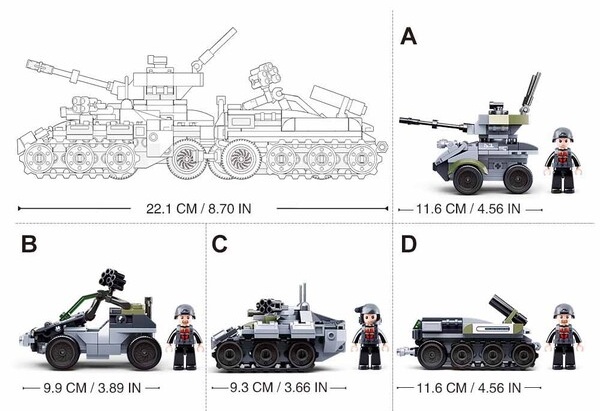 22.1 CM / 8.70 IN

A

11.6 CM / 4.56 IN

B

9.9 CM / 3.89 IN

C

9.3 CM / 3.66 IN

D

11.6 CM / 4.56 IN