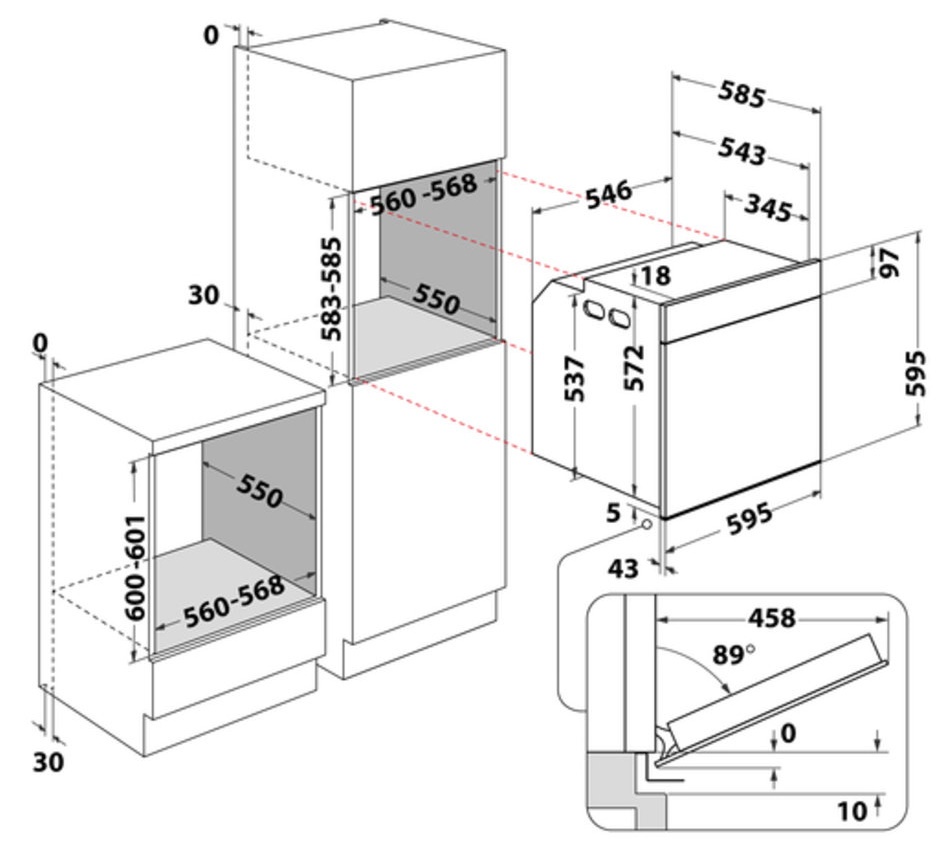 0
560 -568
583-585
30
550
0
550
600-601
560-568
30
585
543
546
345
18
97
537
572
595
5
595
43
458
89°
0
10