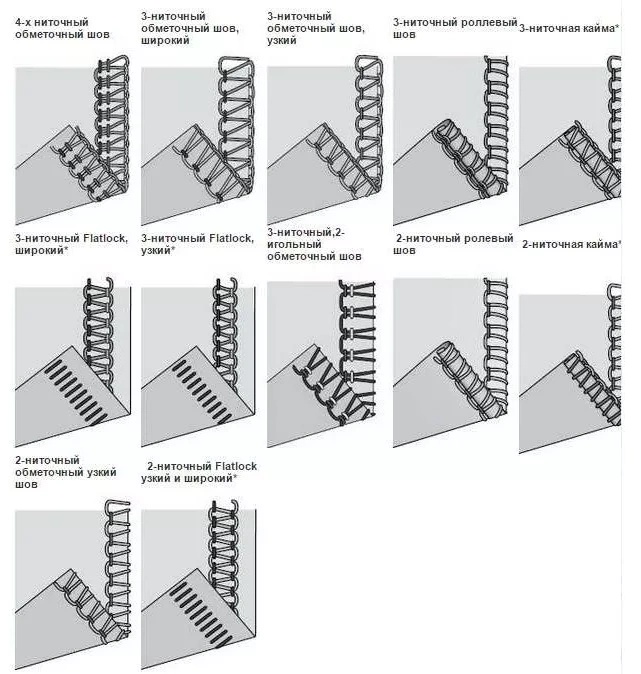 4-х ниточный обметочный шов

3-ниточный обметочный шов, широкий

3-ниточный обметочный шов, узкий

3-ниточный ролевый шов

3-ниточная кайма*

3-ниточный Flatlock, широкий*

3-ниточный Flatlock, узкий*

3-ниточный,2-игольный обметочный шов

2-ниточный ролевый шов

2-ниточная кайма*

2-ниточный обметочный узкий шов

2-ниточный Flatlock узкий и широкий*