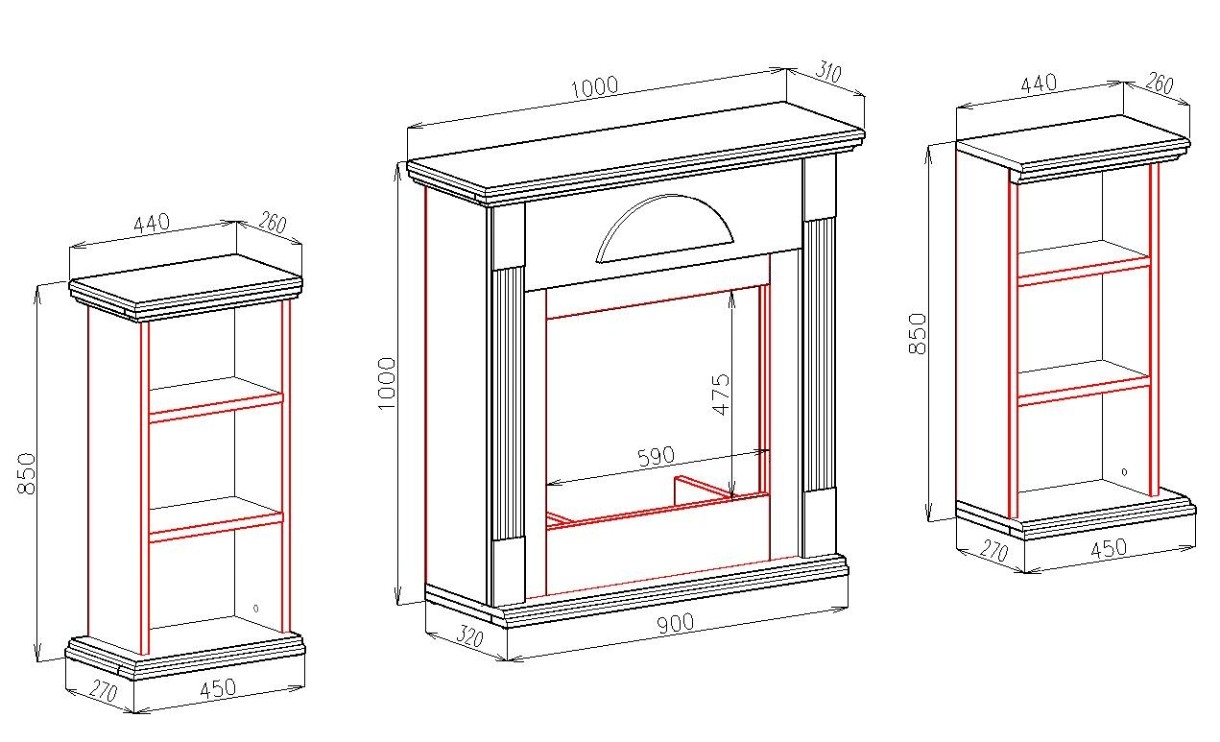 440
260
850
270
450

1000
310
1000
475
590
320
900

440
260
850
270
450