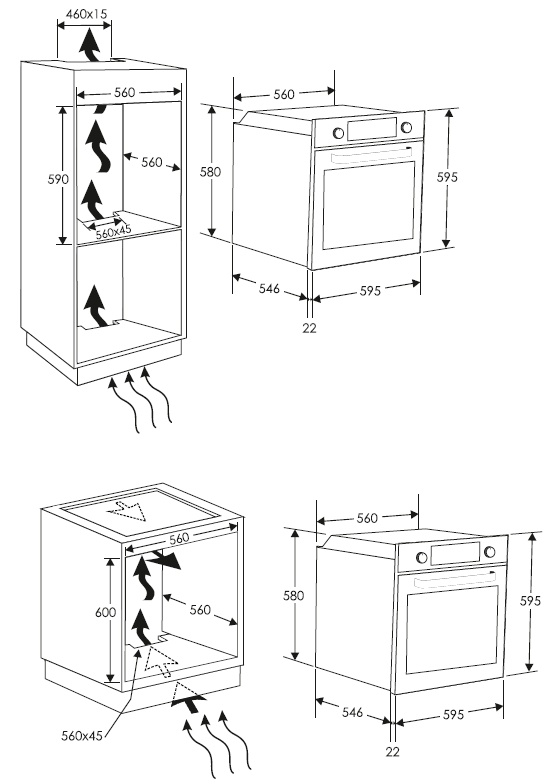 460x15

560

590

560

560x45

560

580

595

546

595

22

560

600

560

560x45

560

580

595

546

595

22