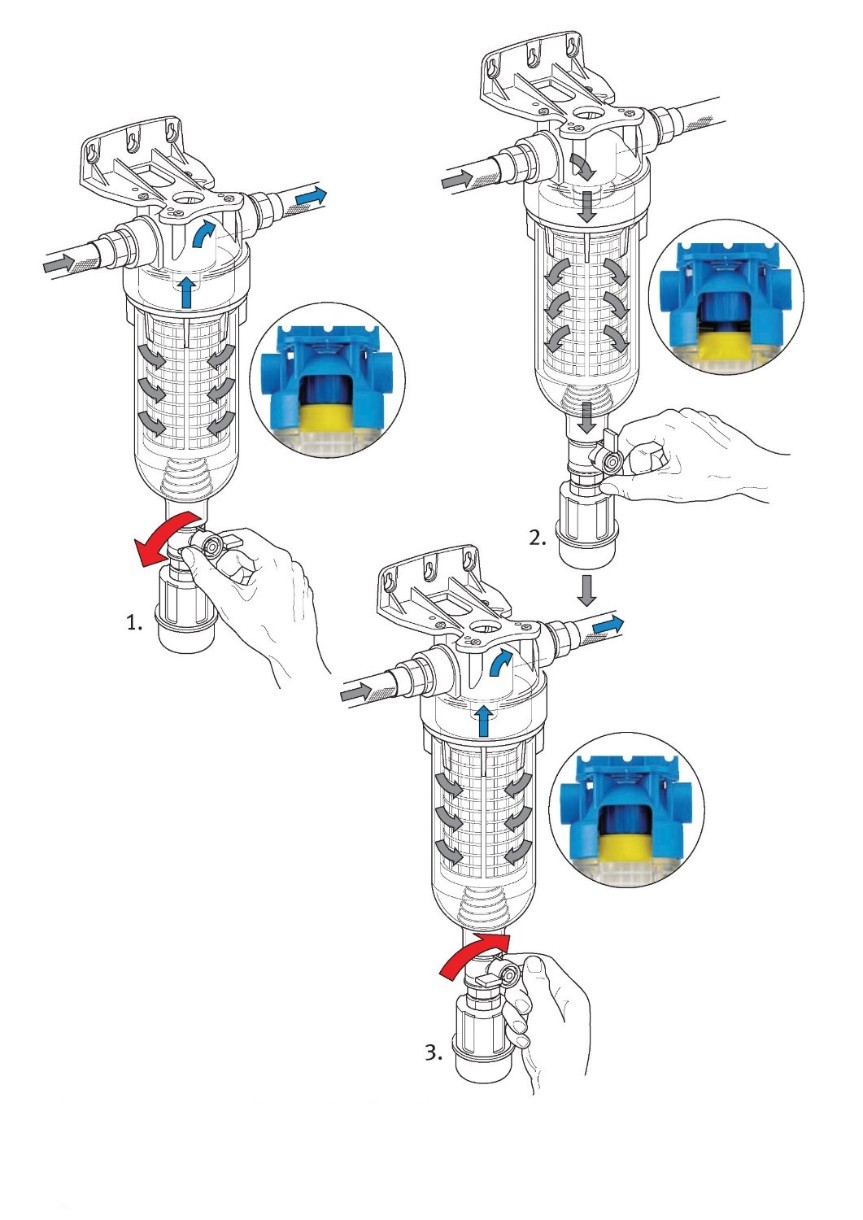 1.

2.

3.