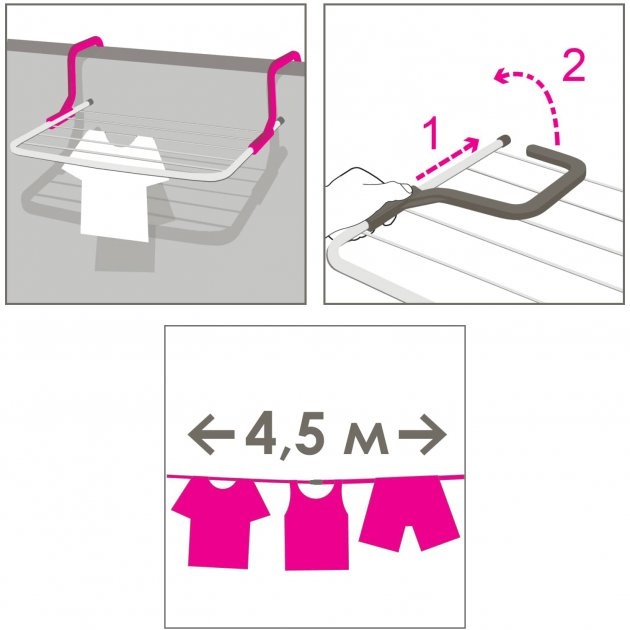 1

2

4,5 м