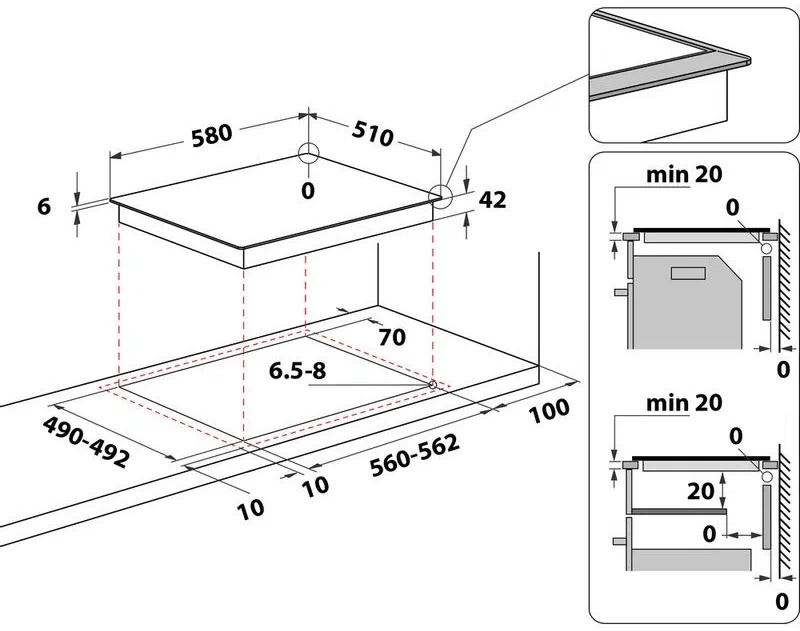 580
510
0
6
42
70
6.5-8
490-492
100
560-562
10
10
min 20
0
0
min 20
0
20
0
0