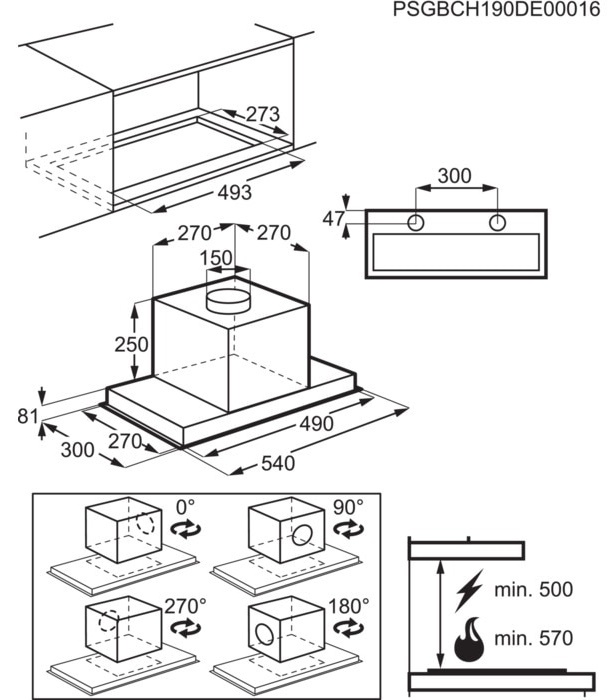 PSGBCH190DE00016

273

493

300

47

270

270

150

250

81

300

270

490

540

0°

90°

270°

180°

min. 500

min. 570