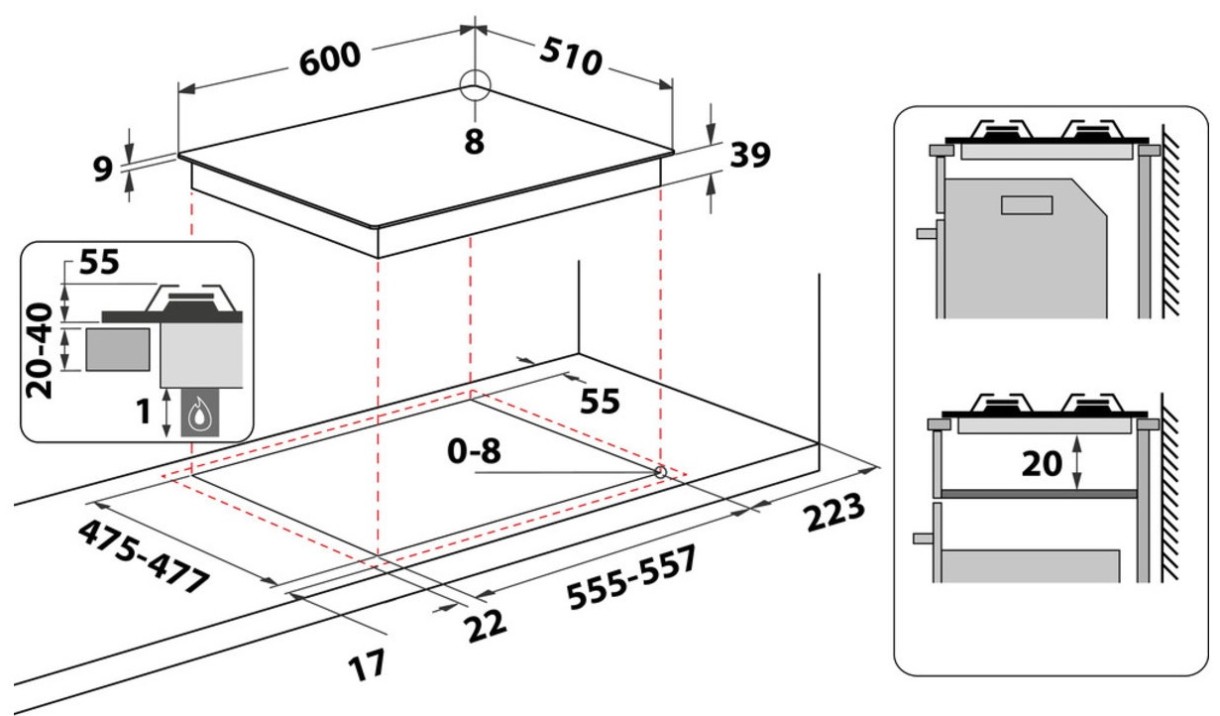 600
510
8
9
39
55
20-40
1
55
0-8
223
475-477
555-557
22
17
20