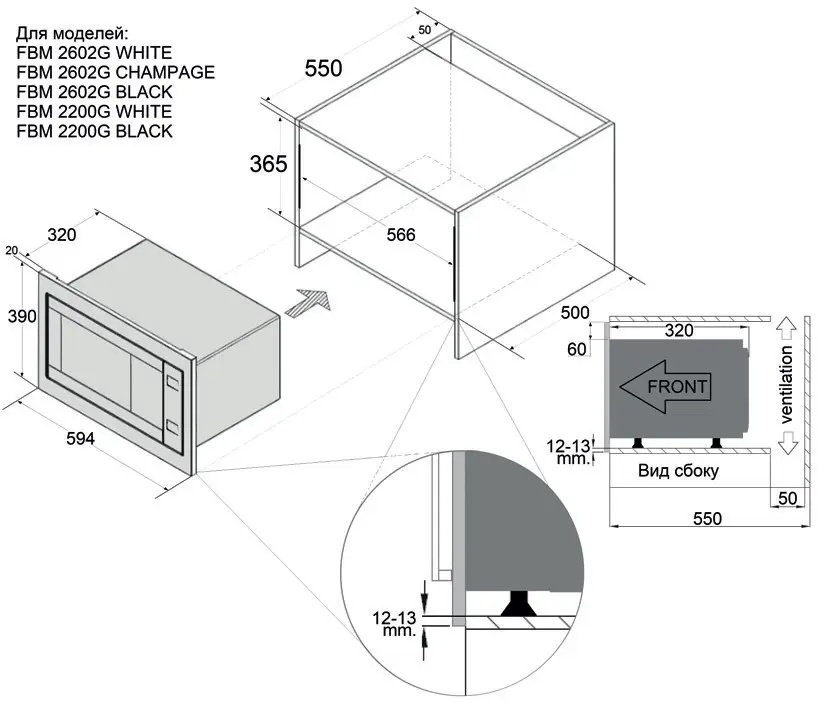 Для моделей:
FBM 2602G WHITE
FBM 2602G CHAMPAGE
FBM 2602G BLACK
FBM 2200G WHITE
FBM 2200G BLACK

50
550
365
566
500

320
20
390
594

320
60
FRONT
ventilation
12-13
mm.
Вид сбоку
50
550

12-13
mm.