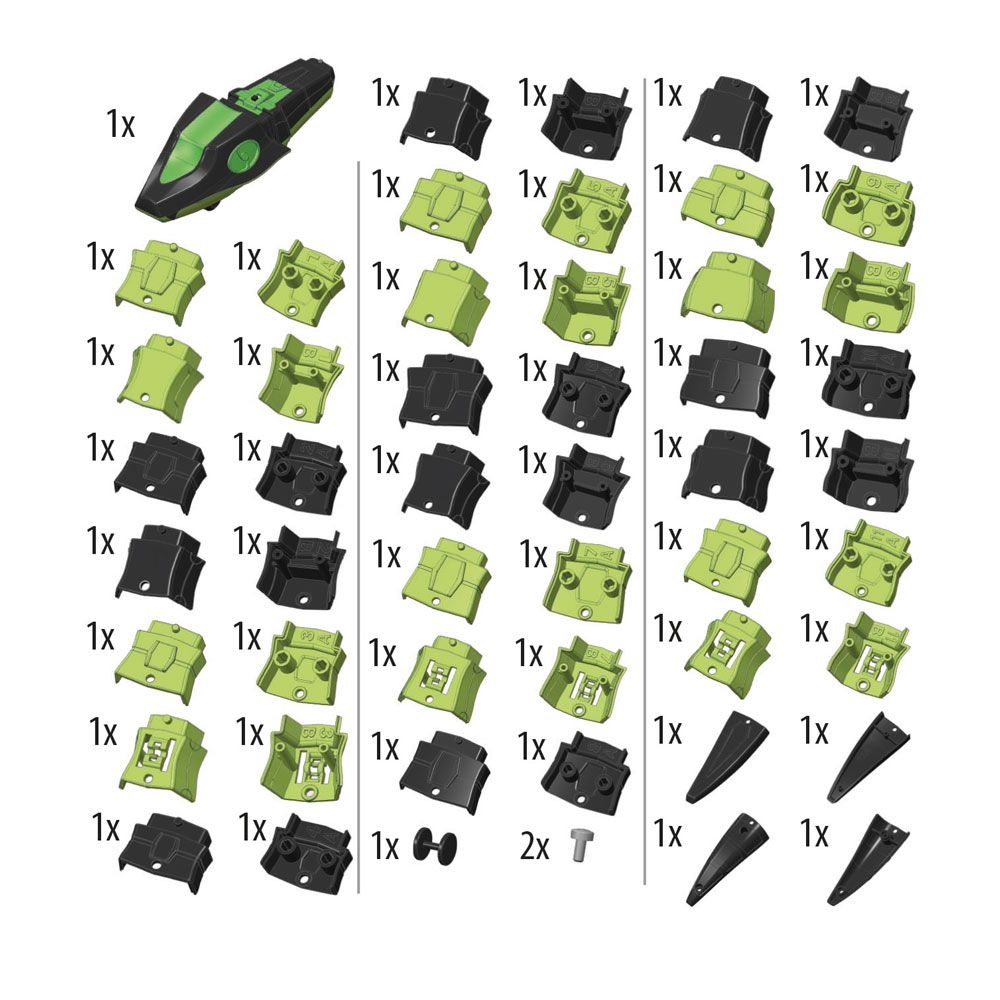 1x

1x 1x
1x 1x
1x 1x
1x 1x
1x 1x
1x 1x
1x 1x

1x 1x
1x 1x
1x 1x
1x 1x
1x 1x
1x 1x
1x 1x
1x 1x
1x 2x

1x 1x
1x 1x
1x 1x
1x 1x
1x 1x
1x 1x
1x 1x
1x 1x
1x 1x