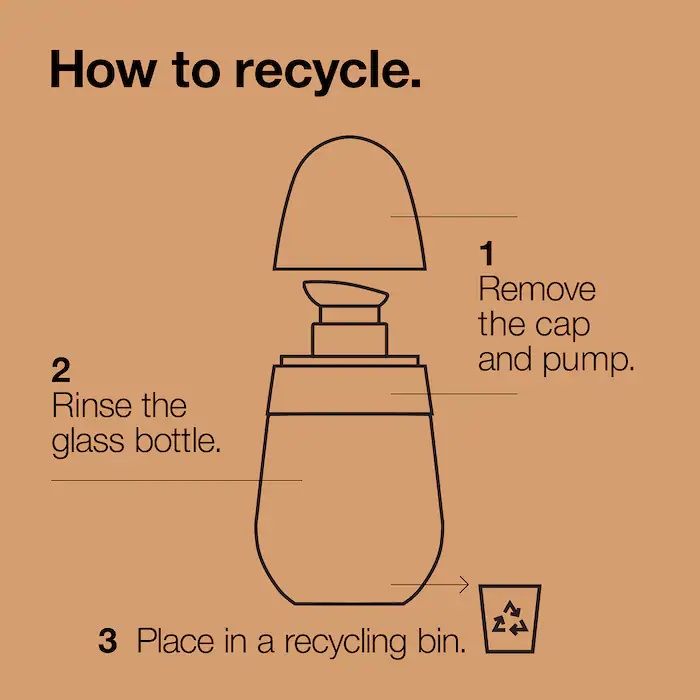 How to recycle.

1
Remove the cap and pump.

2
Rinse the glass bottle.

3 Place in a recycling bin.