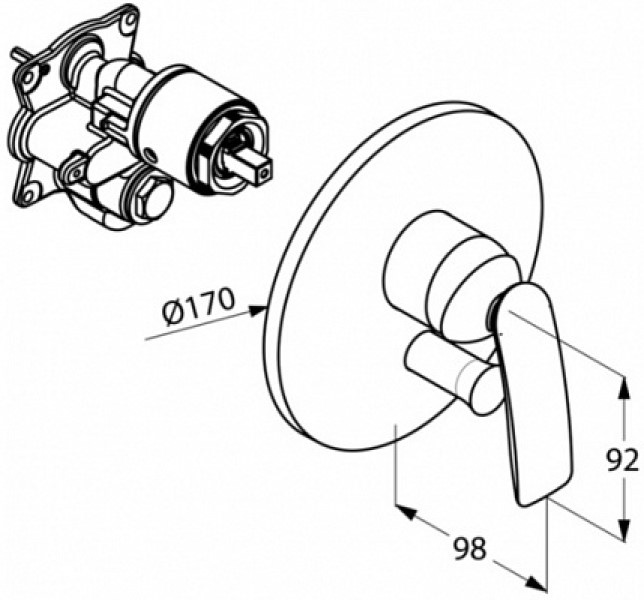 Ø170

92

98